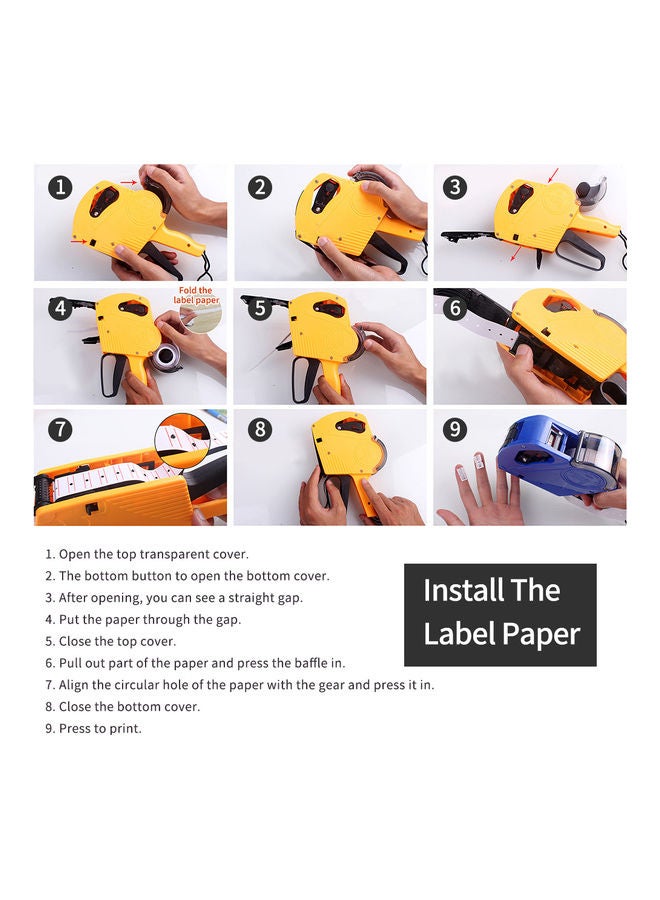 1

2

3

4

Fold the label paper

5

6

7

8

9

1. Open the top transparent cover.
2. The bottom button to open the bottom cover.
3. After opening, you can see a straight gap.
4. Put the paper through the gap.
5. Close the top cover.
6. Pull out part of the paper and press the baffle in.
7. Align the circular hole of the paper with the gear and press it in.
8. Close the bottom cover.
9. Press to print.

Install The Label Paper