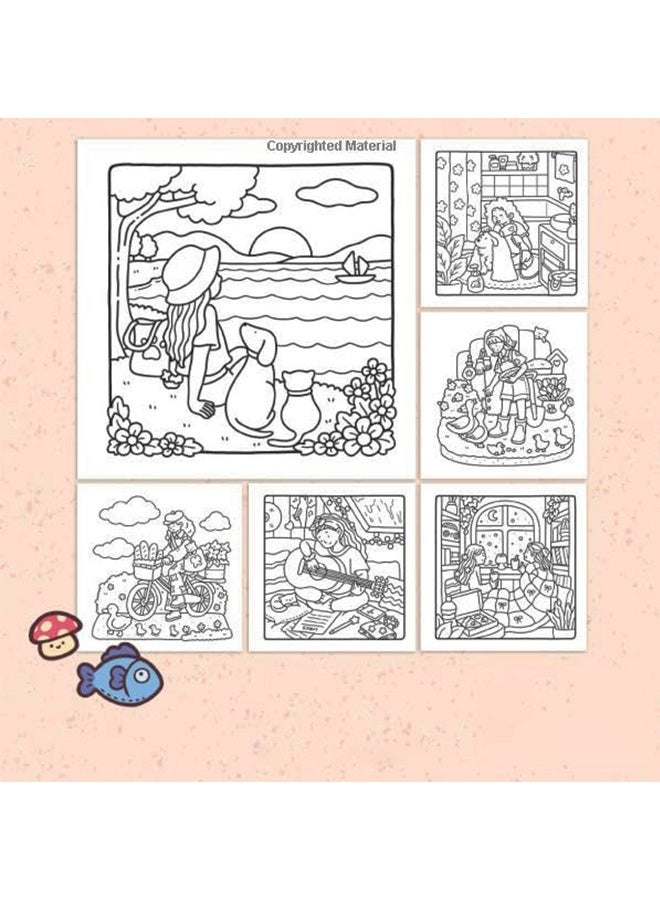 Copyrighted Material