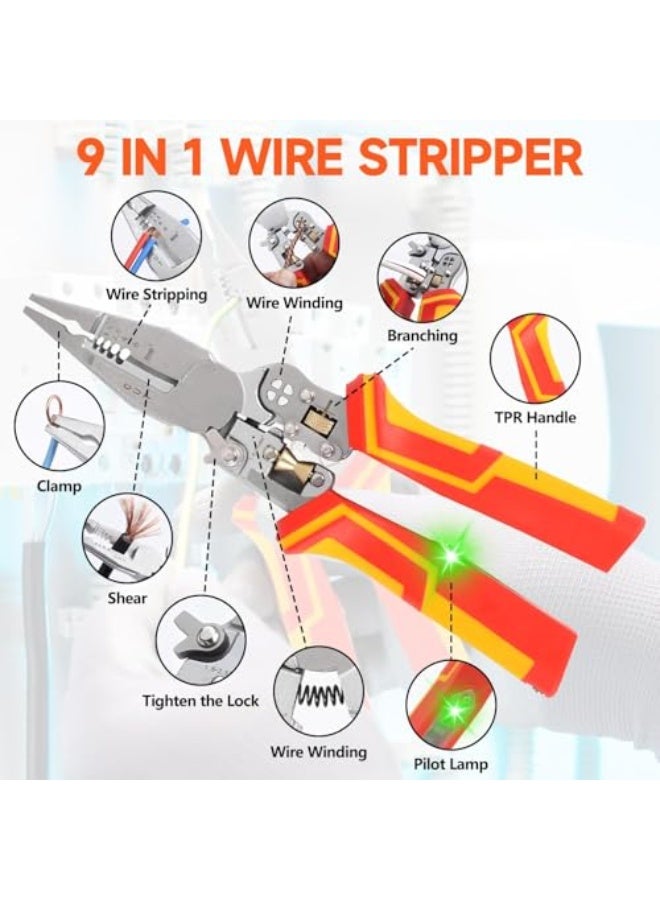 9 IN 1 WIRE STRIPPER

Wire Stripping

Wire Winding

Branching

TPR Handle

Clamp

Shear

Tighten the Lock

Wire Winding

Pilot Lamp