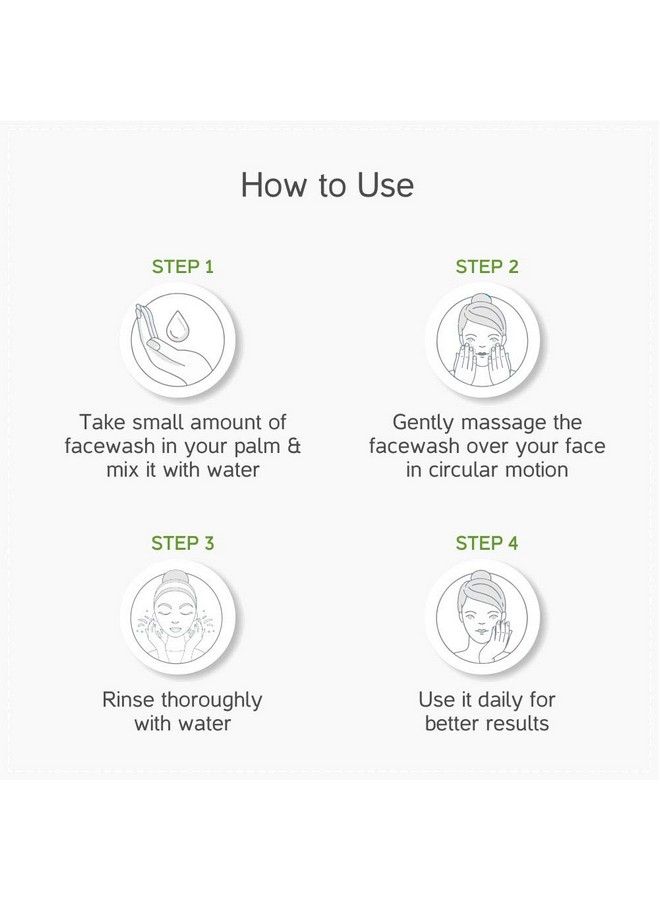 How to Use

STEP 1

Take small amount of facewash in your palm & mix it with water

STEP 2

Gently massage the facewash over your face in circular motion

STEP 3

Rinse thoroughly with water

STEP 4

Use it daily for better results