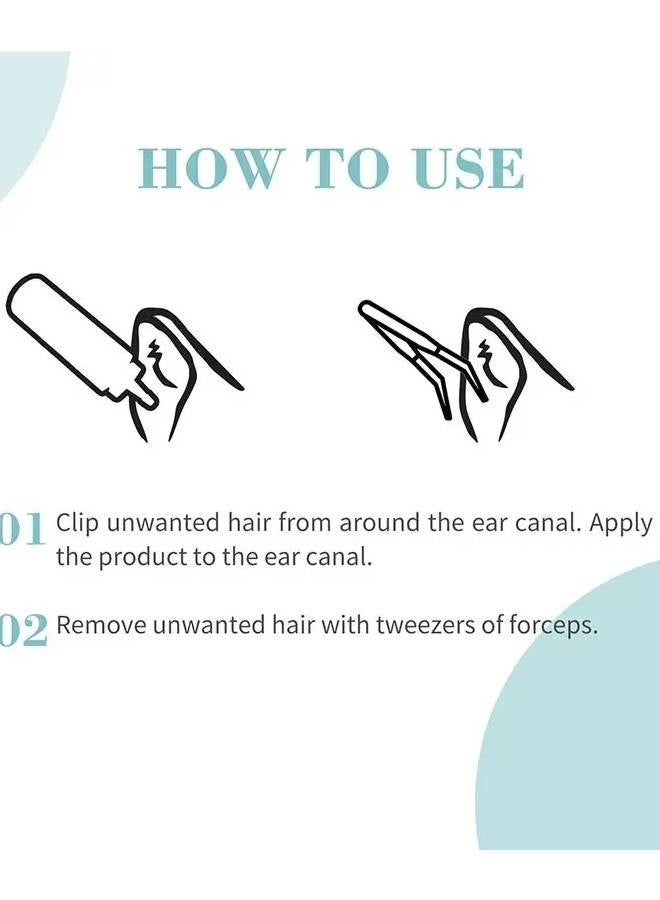 HOW TO USE

01 Clip unwanted hair from around the ear canal. Apply the product to the ear canal.

02 Remove unwanted hair with tweezers of forceps.