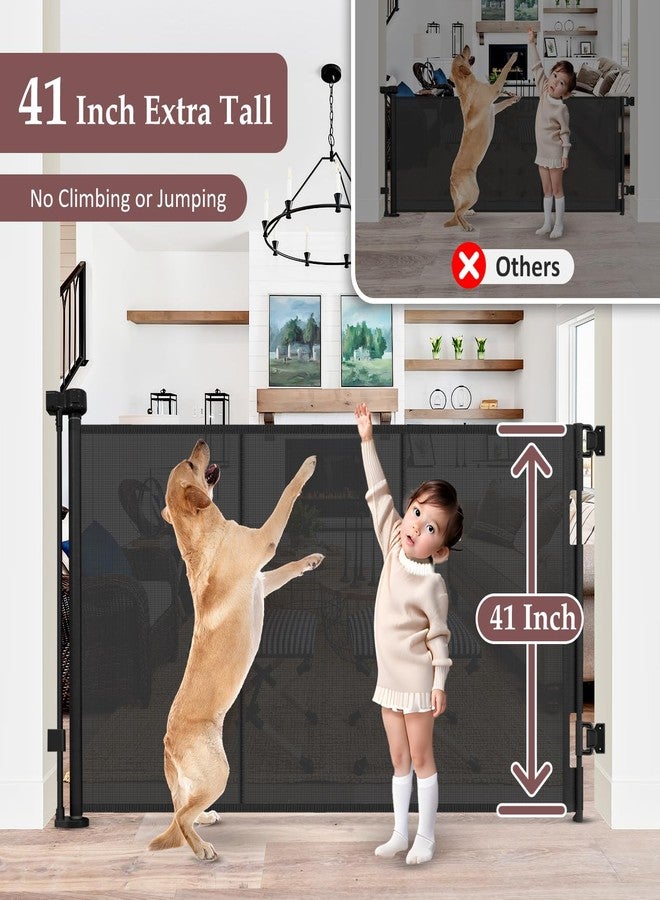 41 Inch Extra Tall

No Climbing or Jumping

Others

41 Inch