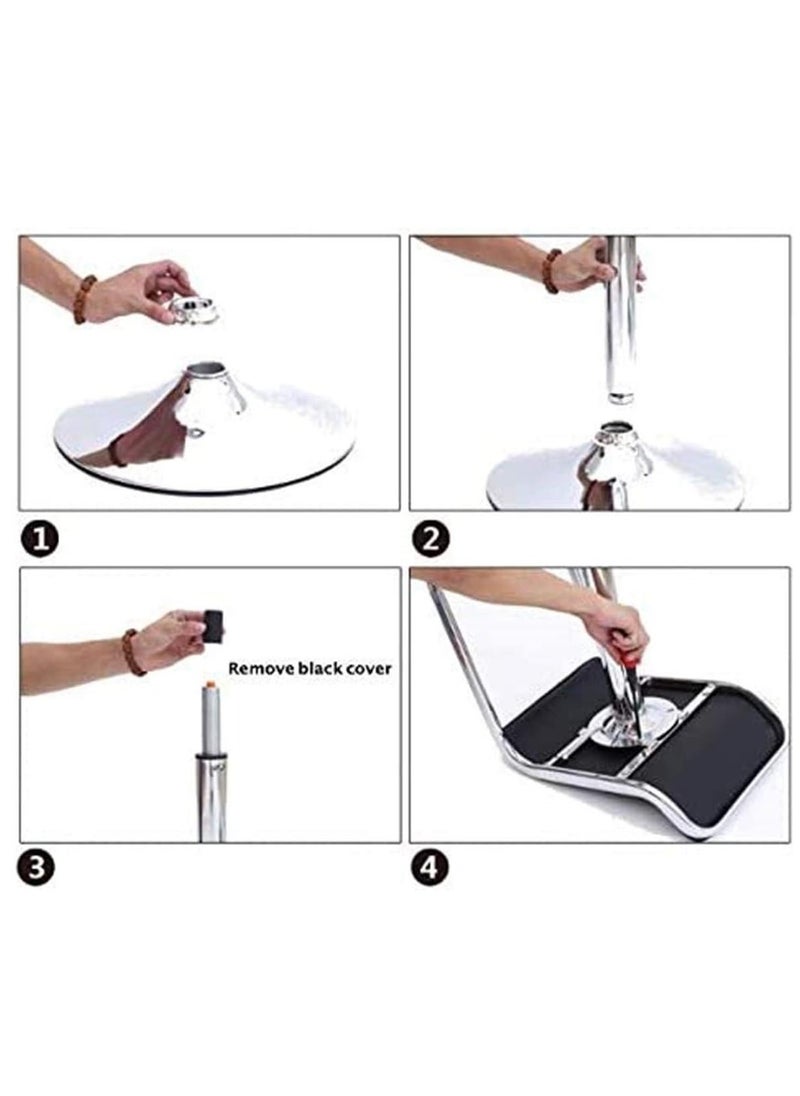 1

2

Remove black cover

3

4