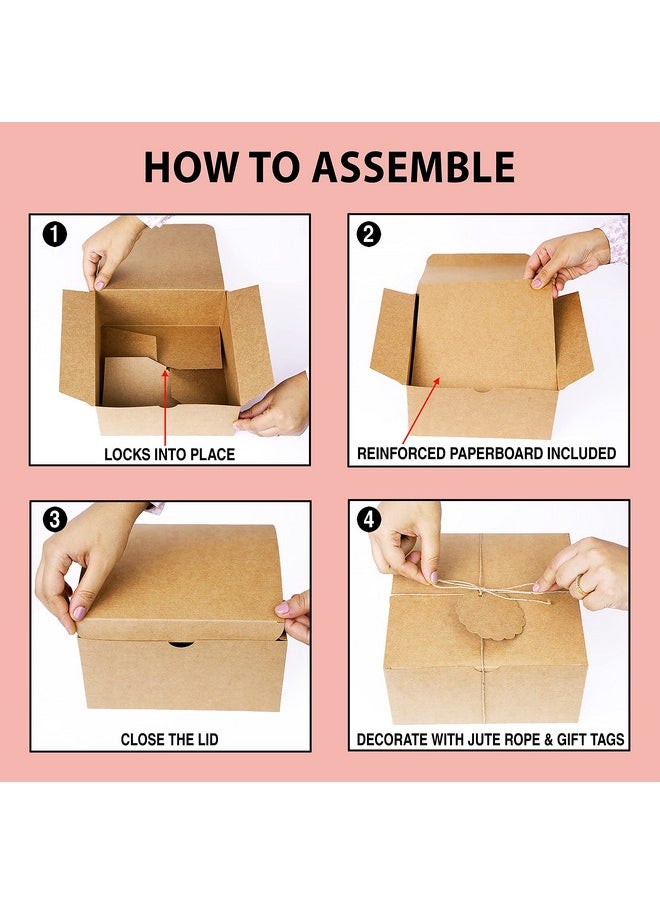 HOW TO ASSEMBLE

1
LOCKS INTO PLACE

2
REINFORCED PAPERBOARD INCLUDED

3
CLOSE THE LID

4
DECORATE WITH JUTE ROPE & GIFT TAGS