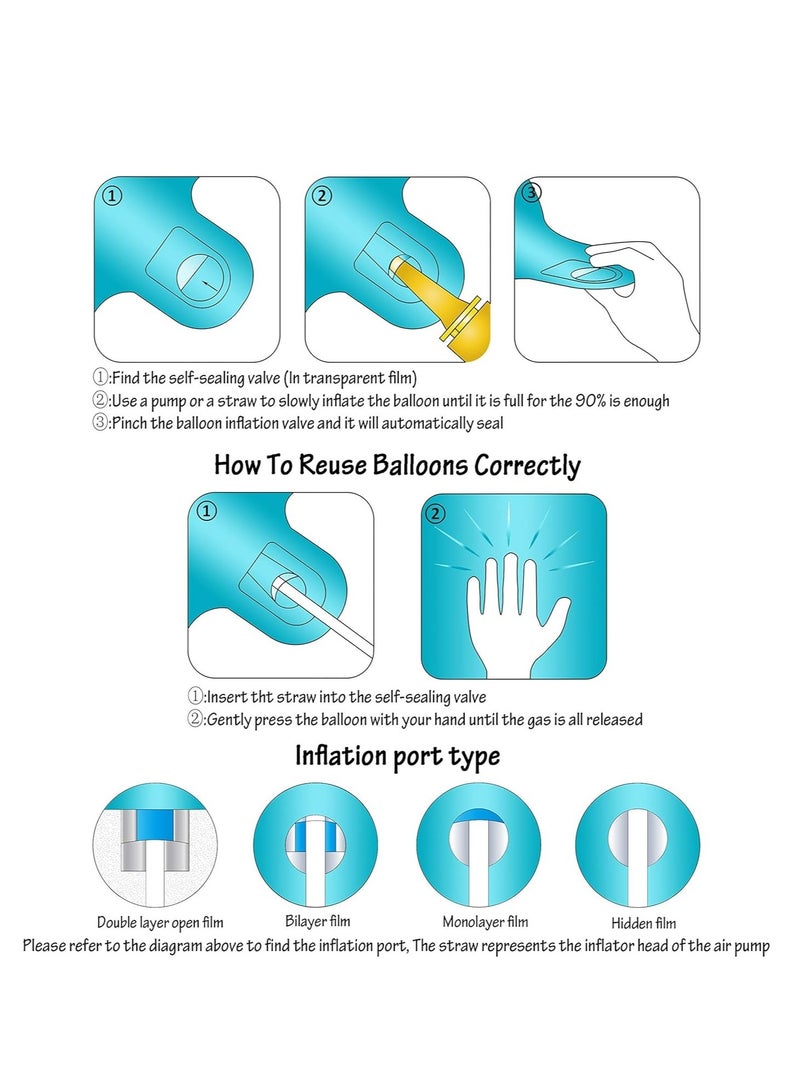 ①

②

③

①:Find the self-sealing valve (In transparent film)
②:Use a pump or a straw to slowly inflate the balloon until it is full for the 90% is enough
③:Pinch the balloon inflation valve and it will automatically seal

How To Reuse Balloons Correctly

①

②

①:Insert tht straw into the self-sealing valve
②:Gently press the balloon with your hand until the gas is all released

Inflation port type

Double layer open film

Bilayer film

Monolayer film

Hidden film

Please refer to the diagram above to find the inflation port, The straw represents the inflator head of the air pump