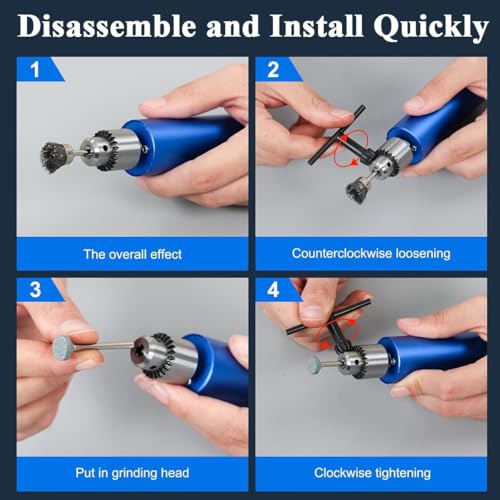 Disassemble and Install Quickly

1

The overall effect

2

Counterclockwise loosening

3

Put in grinding head

4

Clockwise tightening