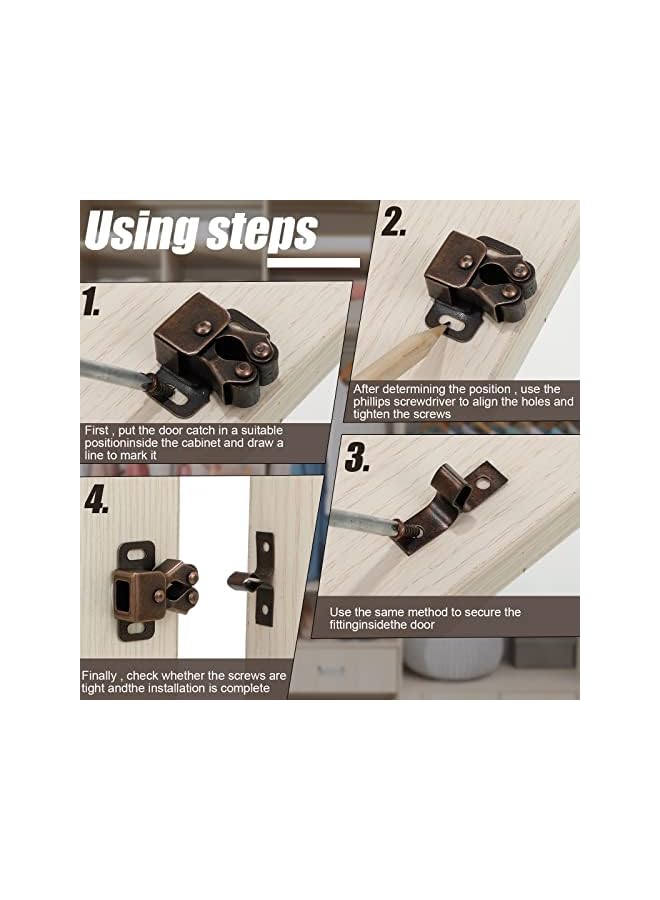 Using steps

1.

First , put the door catch in a suitable positioninside the cabinet and draw a line to mark it

2.

After determining the position , use the phillips screwdriver to align the holes and tighten the screws

3.

Use the same method to secure the fittinginsidethe door

4.

Finally , check whether the screws are tight andthe installation is complete