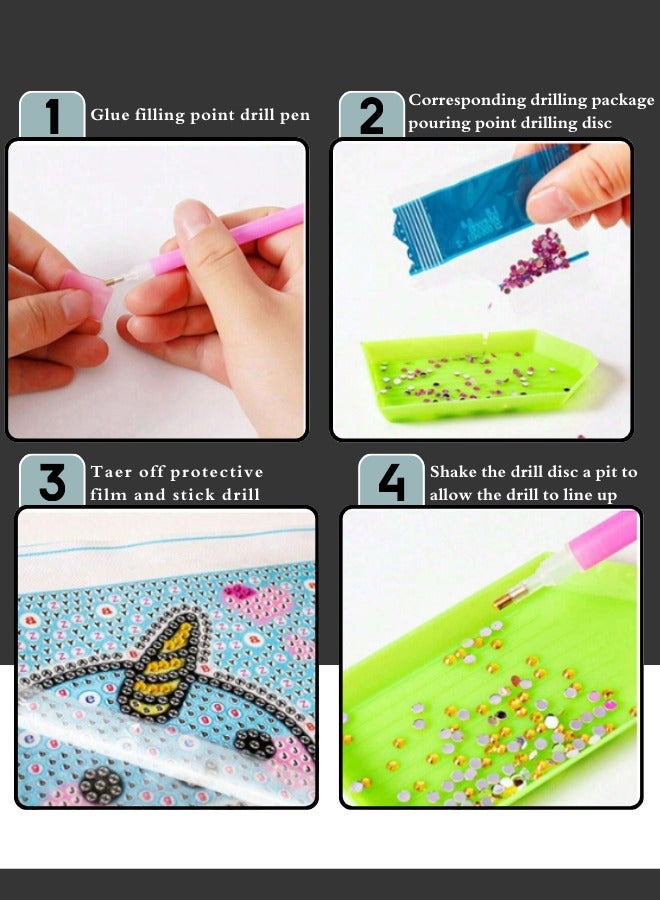 1 Glue filling point drill pen

2 Corresponding drilling package pouring point drilling disc

3 Taer off protective film and stick drill

4 Shake the drill disc a pit to allow the drill to line up