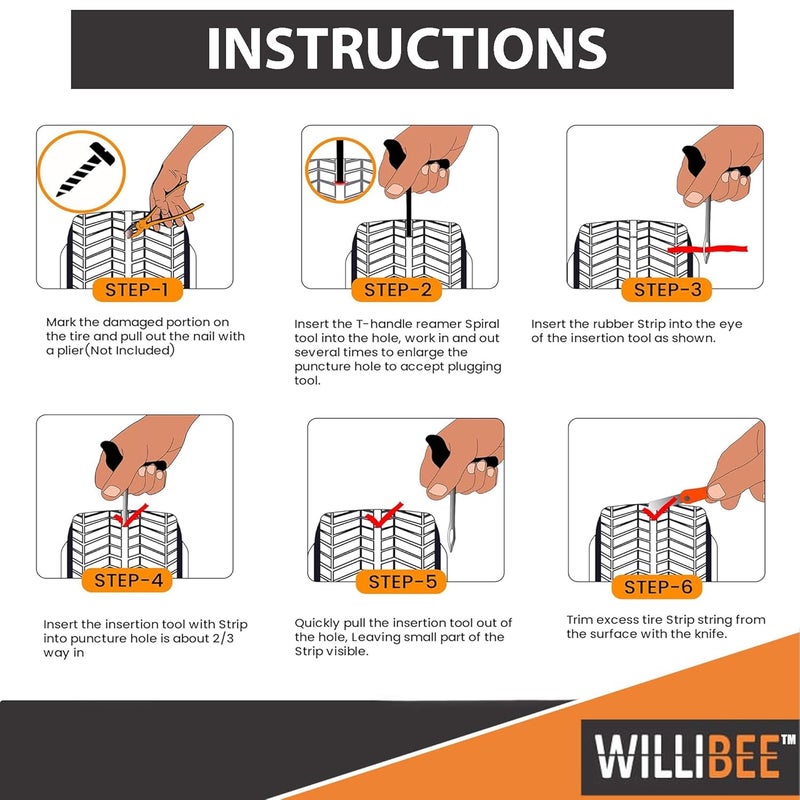 INSTRUCTIONS

STEP-1

Mark the damaged portion on the tire and pull out the nail with a plier(Not Included)

STEP-2

Insert the T-handle reamer Spiral tool into the hole, work in and out several times to enlarge the puncture hole to accept plugging tool.

STEP-3

Insert the rubber Strip into the eye of the insertion tool as shown.

STEP-4

Insert the insertion tool with Strip into puncture hole is about 2/3 way in

STEP-5

Quickly pull the insertion tool out of the hole, Leaving small part of the Strip visible.

STEP-6

Trim excess tire Strip string from the surface with the knife.

WILLIBEE™