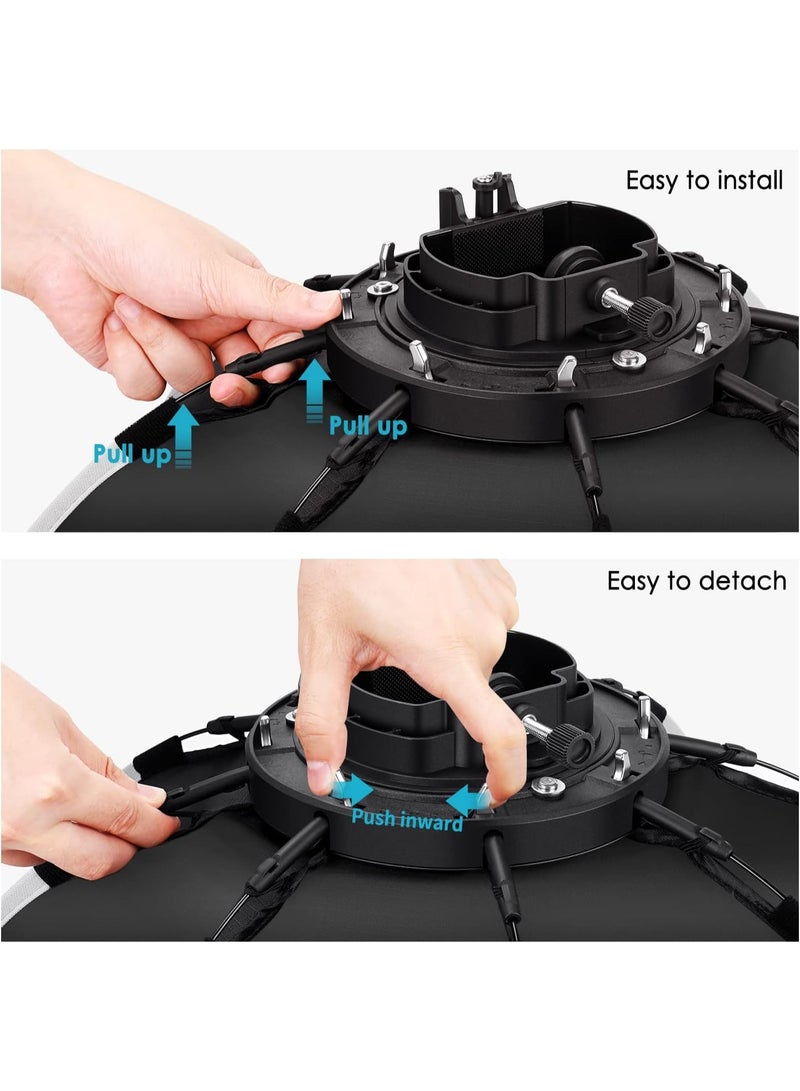 Easy to install

Pull up

Pull up

Easy to detach

Push inward