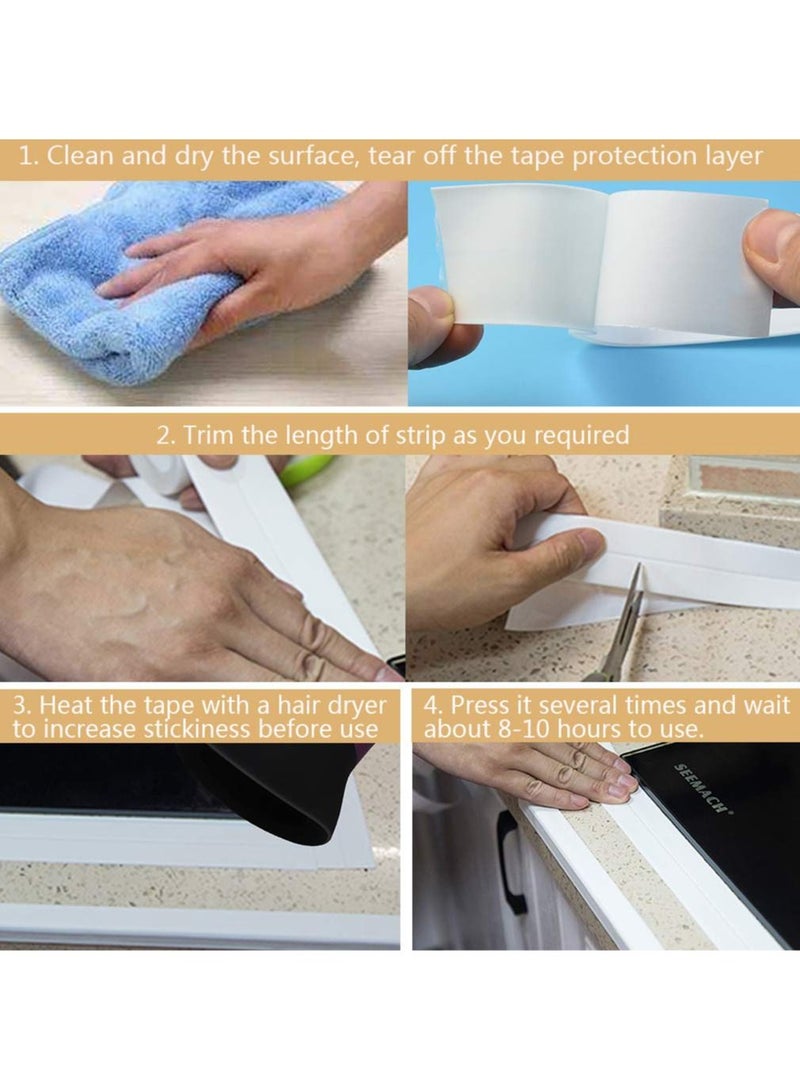 1. Clean and dry the surface, tear off the tape protection layer

2. Trim the length of strip as you required

3. Heat the tape with a hair dryer to increase stickiness before use

4. Press it several times and wait about 8-10 hours to use.

SEEMACH