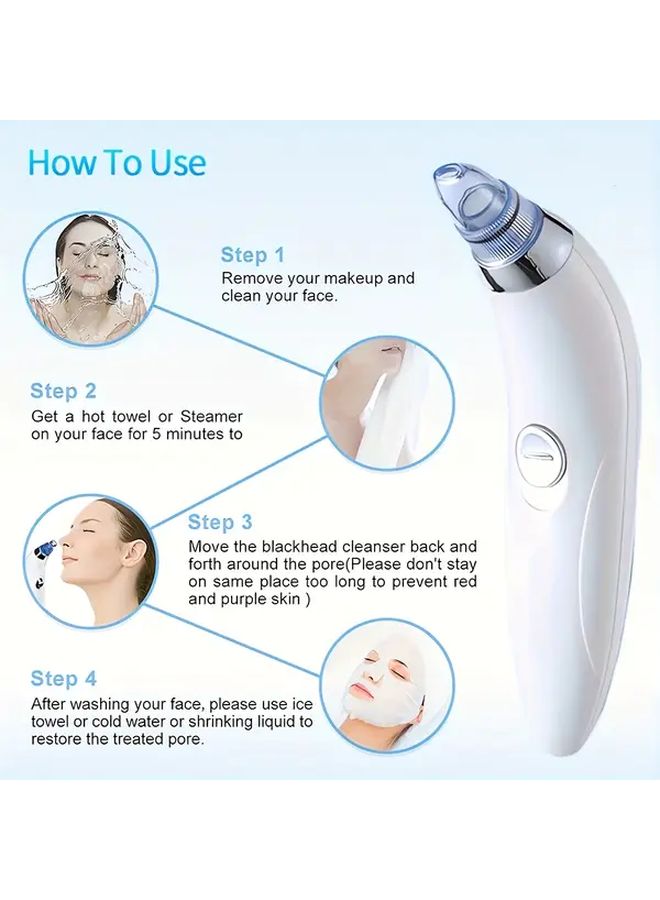 How To Use

Step 1
Remove your makeup and clean your face.

Step 2
Get a hot towel or Steamer on your face for 5 minutes to

Step 3
Move the blackhead cleanser back and forth around the pore(Please don't stay on same place too long to prevent red and purple skin )

Step 4
After washing your face, please use ice towel or cold water or shrinking liquid to restore the treated pore.