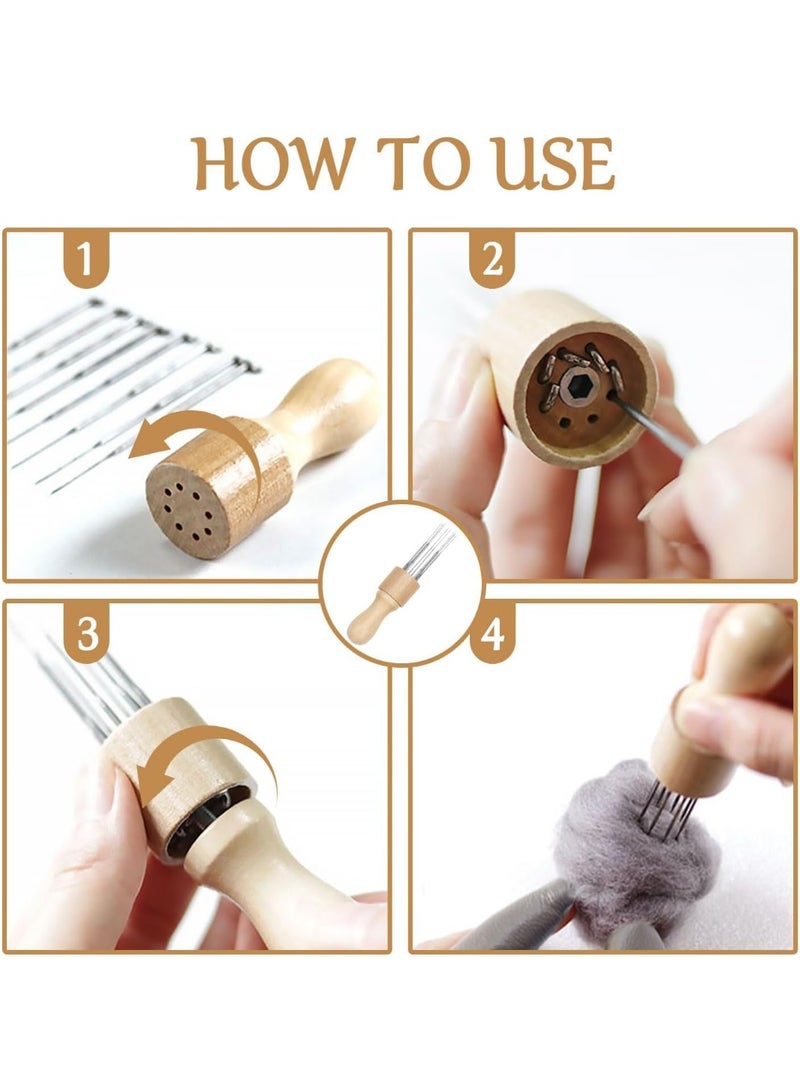 HOW TO USE

1

2

3

4