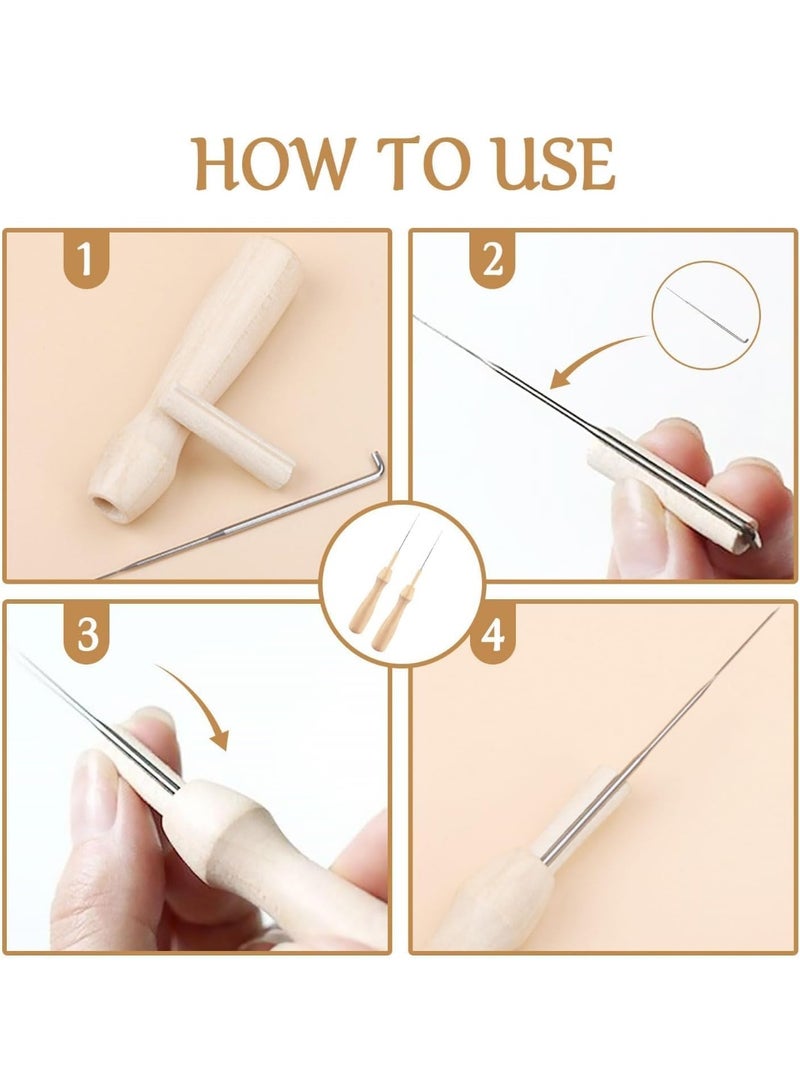 HOW TO USE

1

2

3

4