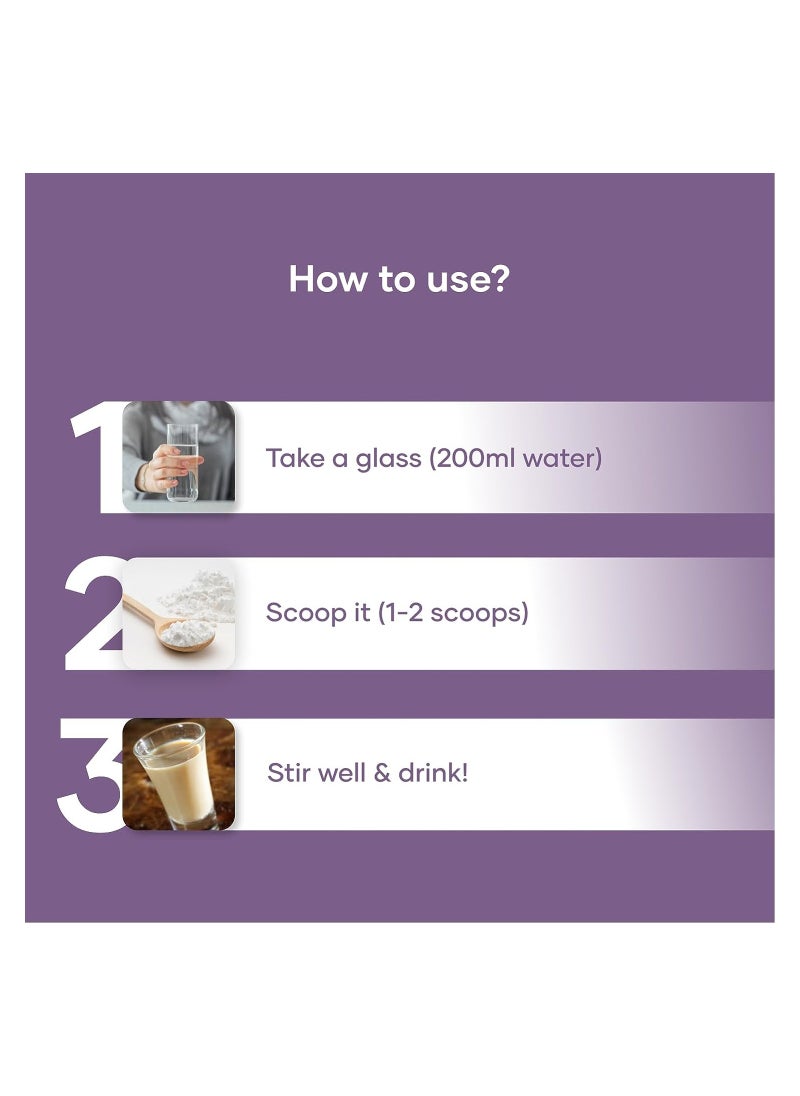 How to use?

1 Take a glass (200ml water)

2 Scoop it (1-2 scoops)

3 Stir well & drink!