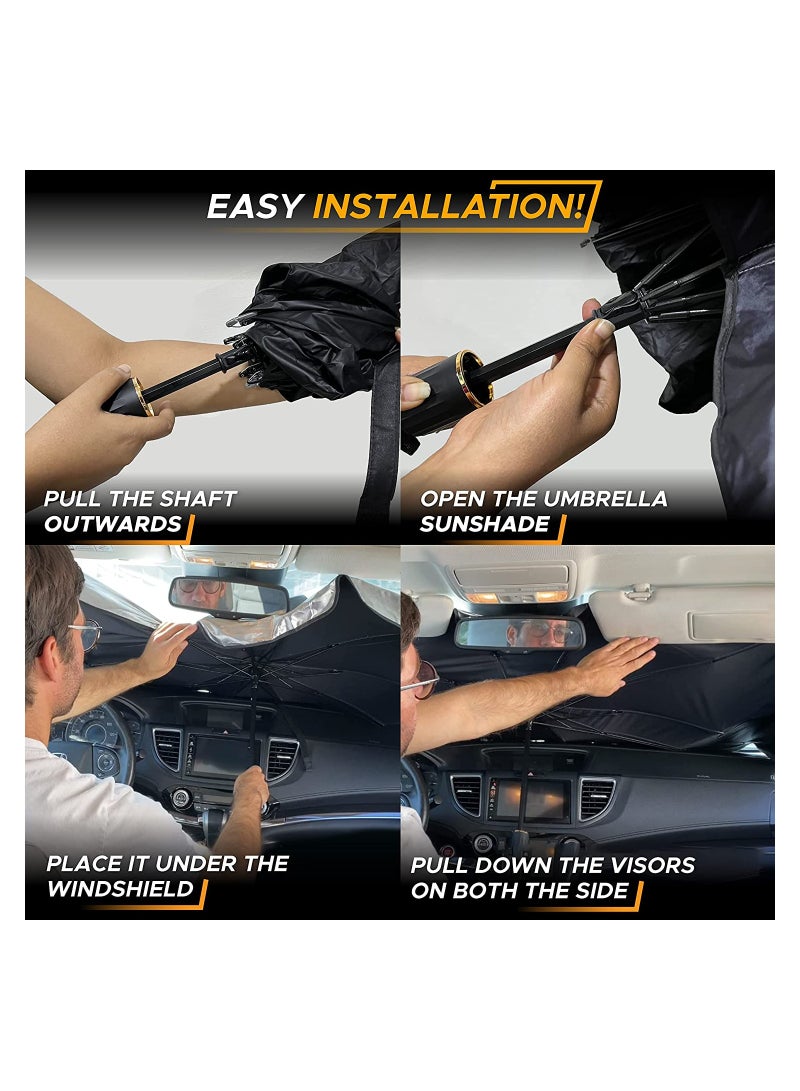 EASY INSTALLATION!

PULL THE SHAFT OUTWARDS

OPEN THE UMBRELLA SUNSHADE

PLACE IT UNDER THE WINDSHIELD

PULL DOWN THE VISORS ON BOTH THE SIDE