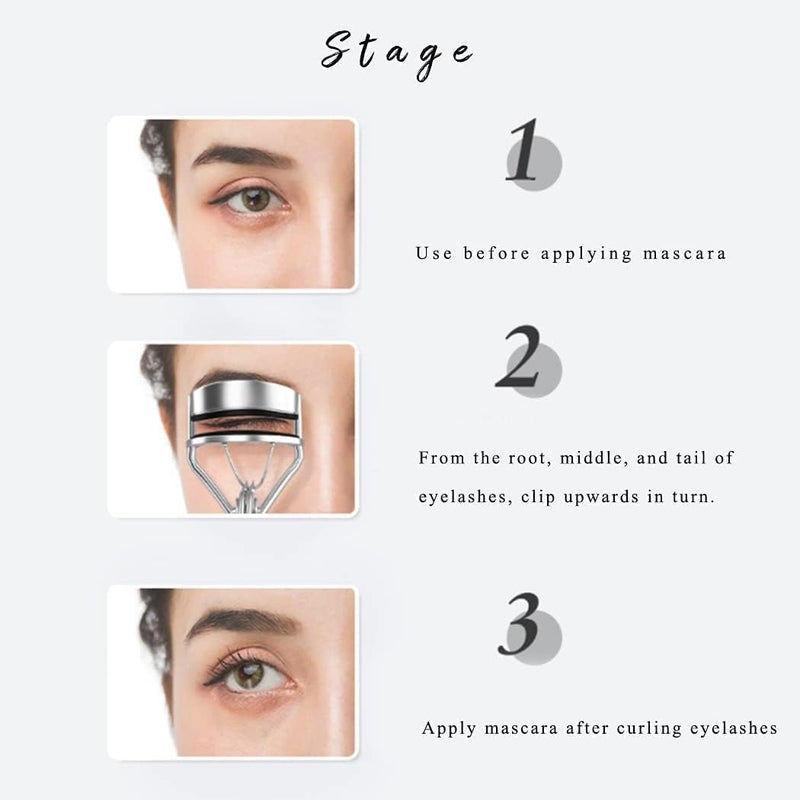 Stage

1

Use before applying mascara

2

From the root, middle, and tail of eyelashes, clip upwards in turn.

3

Apply mascara after curling eyelashes