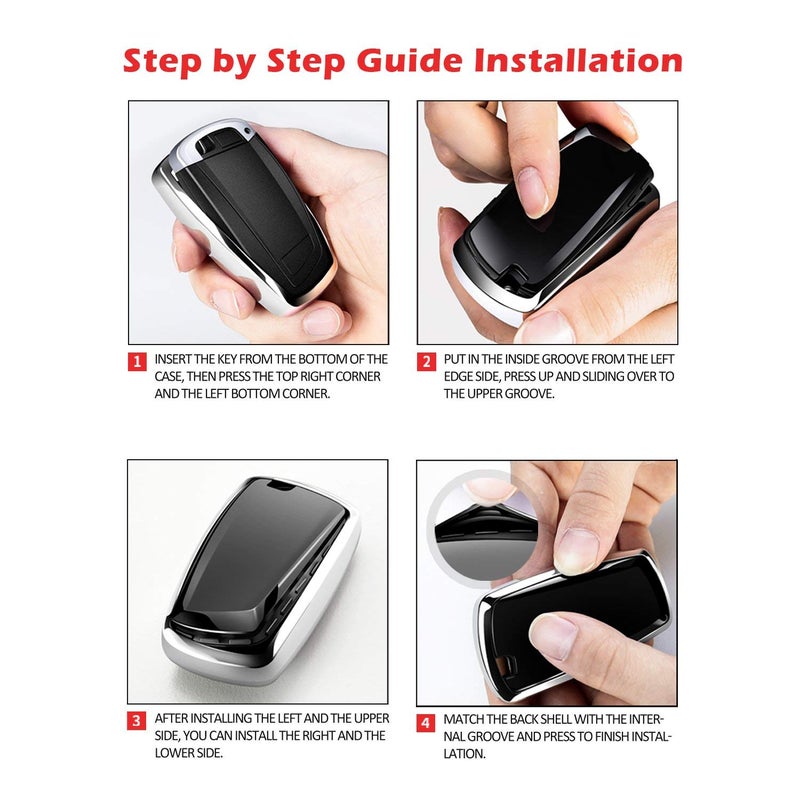 Step by Step Guide Installation

1 INSERT THE KEY FROM THE BOTTOM OF THE CASE, THEN PRESS THE TOP RIGHT CORNER AND THE LEFT BOTTOM CORNER.

2 PUT IN THE INSIDE GROOVE FROM THE LEFT EDGE SIDE, PRESS UP AND SLIDING OVER TO THE UPPER GROOVE.

3 AFTER INSTALLING THE LEFT AND THE UPPER SIDE, YOU CAN INSTALL THE RIGHT AND THE LOWER SIDE.

4 MATCH THE BACK SHELL WITH THE INTERNAL GROOVE AND PRESS TO FINISH INSTALLATION.