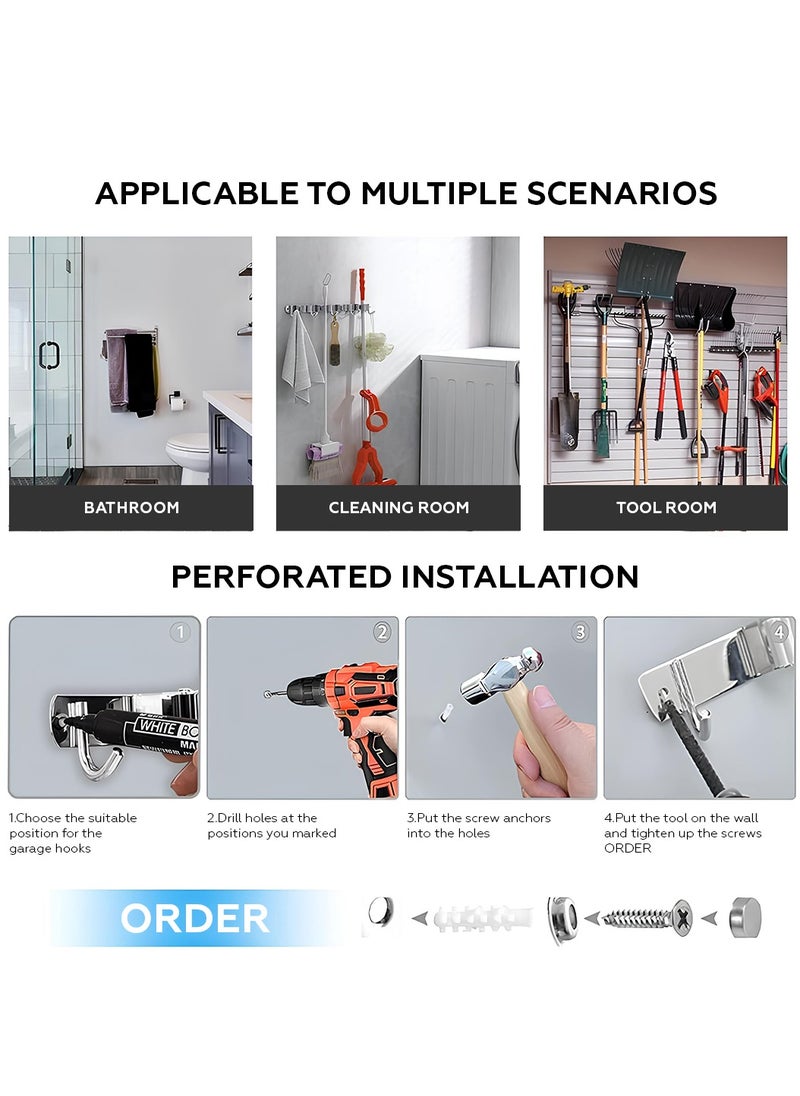 APPLICABLE TO MULTIPLE SCENARIOS

BATHROOM

CLEANING ROOM

TOOL ROOM

PERFORATED INSTALLATION

1

WHITE BO
MA

2

3

4

1.Choose the suitable position for the garage hooks

2.Drill holes at the positions you marked

3.Put the screw anchors into the holes

4.Put the tool on the wall and tighten up the screws ORDER

ORDER