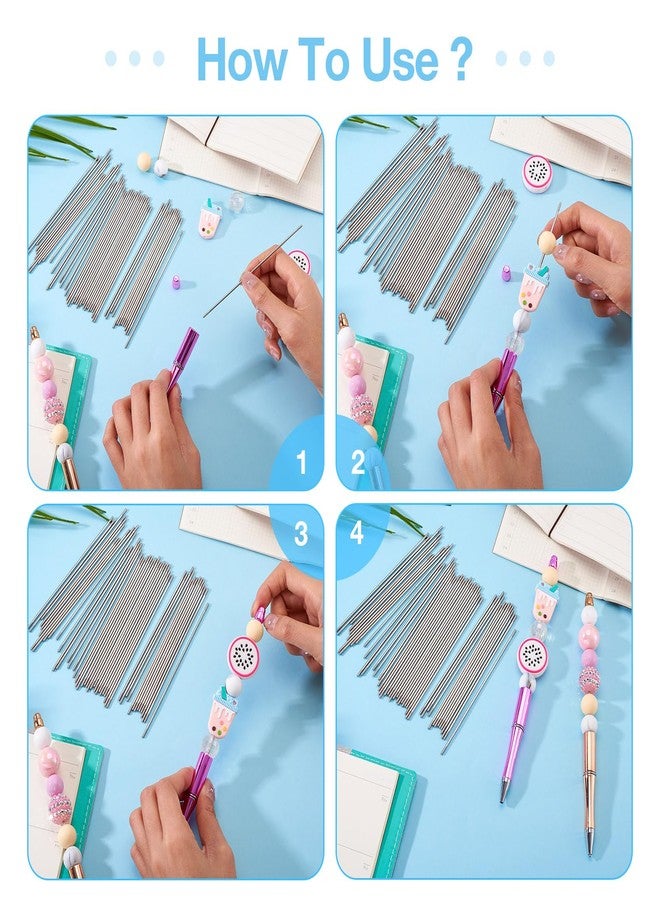 How To Use ?

1

2

3

4