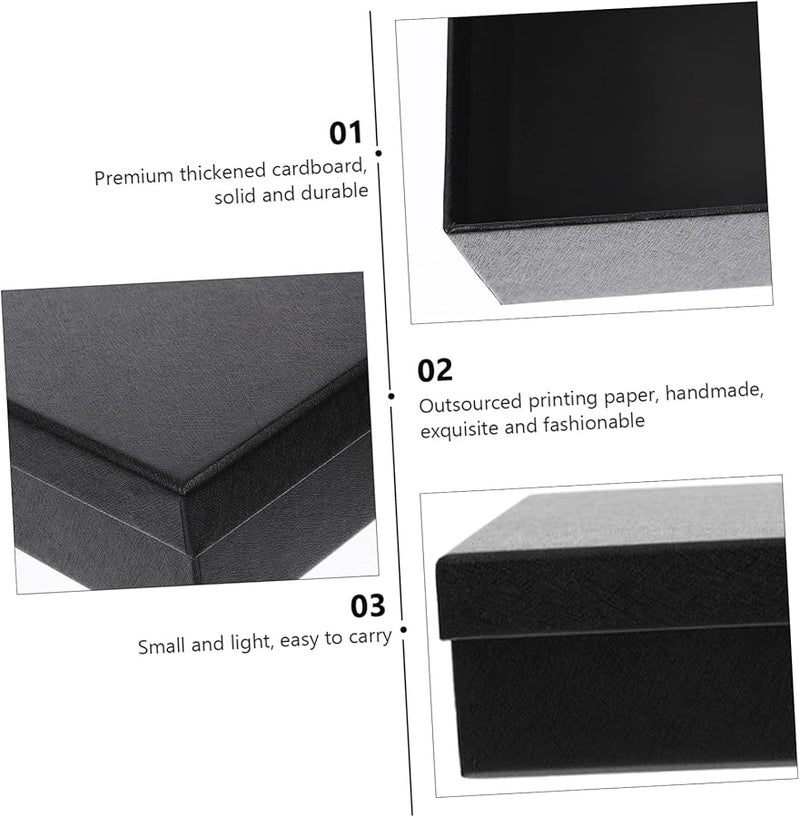 01
Premium thickened cardboard, solid and durable

02
Outsourced printing paper, handmade, exquisite and fashionable

03
Small and light, easy to carry