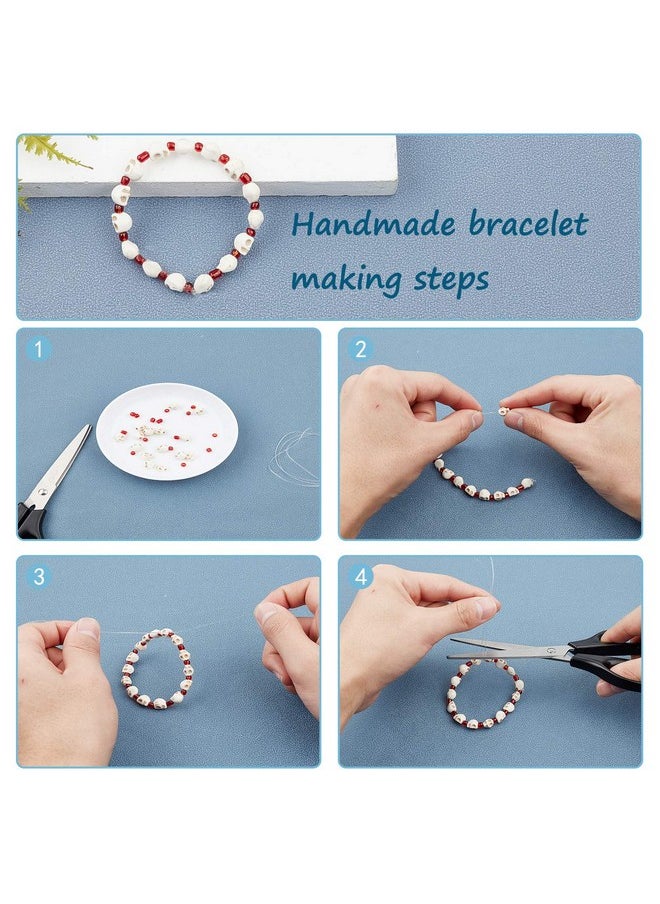 Handmade bracelet making steps

1

2

3

4