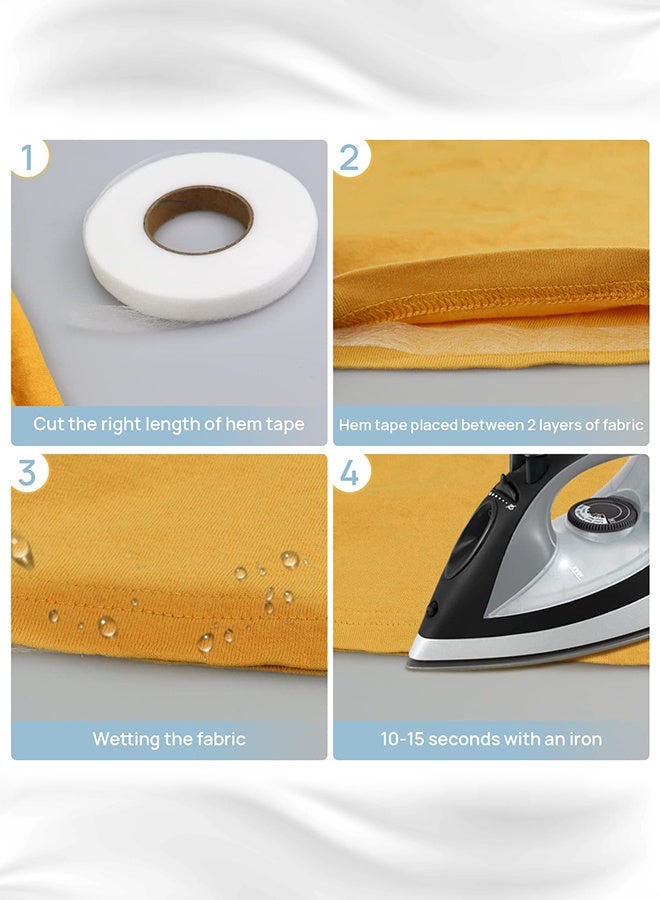 1

Cut the right length of hem tape

2

Hem tape placed between 2 layers of fabric

3

Wetting the fabric

4

10-15 seconds with an iron