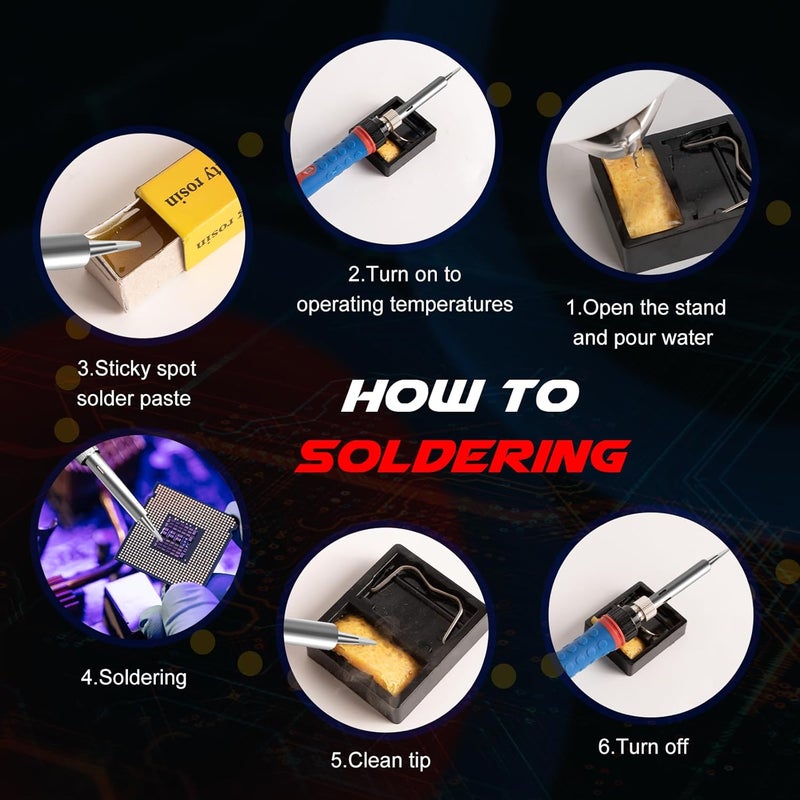 ty rosin

rosin

2.Turn on to operating temperatures

1.Open the stand and pour water

3.Sticky spot solder paste

HOW TO SOLDERING

4.Soldering

5.Clean tip

6.Turn off