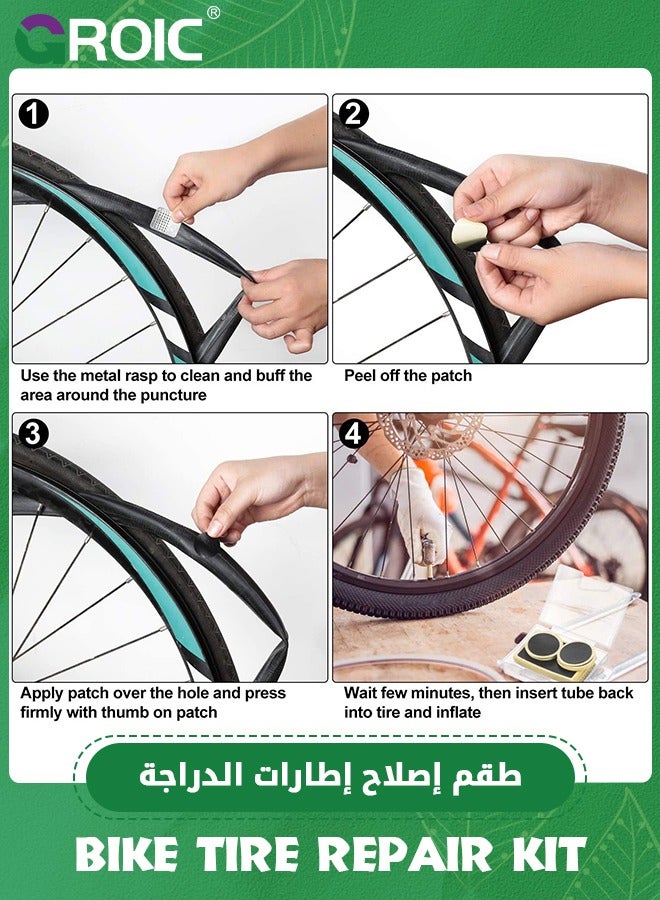 GROIC®

1
Use the metal rasp to clean and buff the area around the puncture

2
Peel off the patch

3
Apply patch over the hole and press firmly with thumb on patch

4
Wait few minutes, then insert tube back into tire and inflate

طقم إصلاح إطارات الدراجة

BIKE TIRE REPAIR KIT