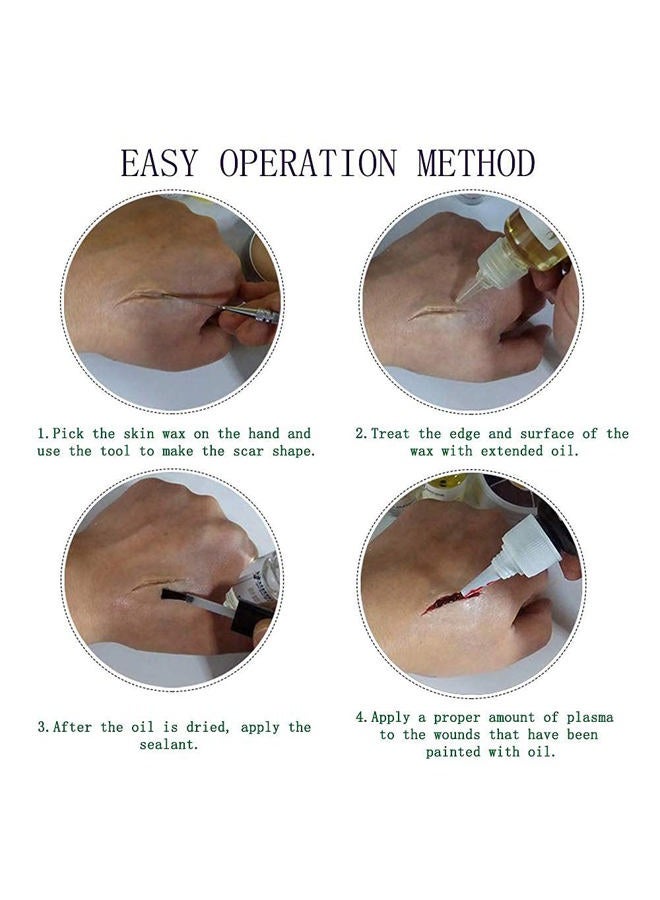 EASY OPERATION METHOD

1. Pick the skin wax on the hand and use the tool to make the scar shape.

2. Treat the edge and surface of the wax with extended oil.

3. After the oil is dried, apply the sealant.

4. Apply a proper amount of plasma to the wounds that have been painted with oil.