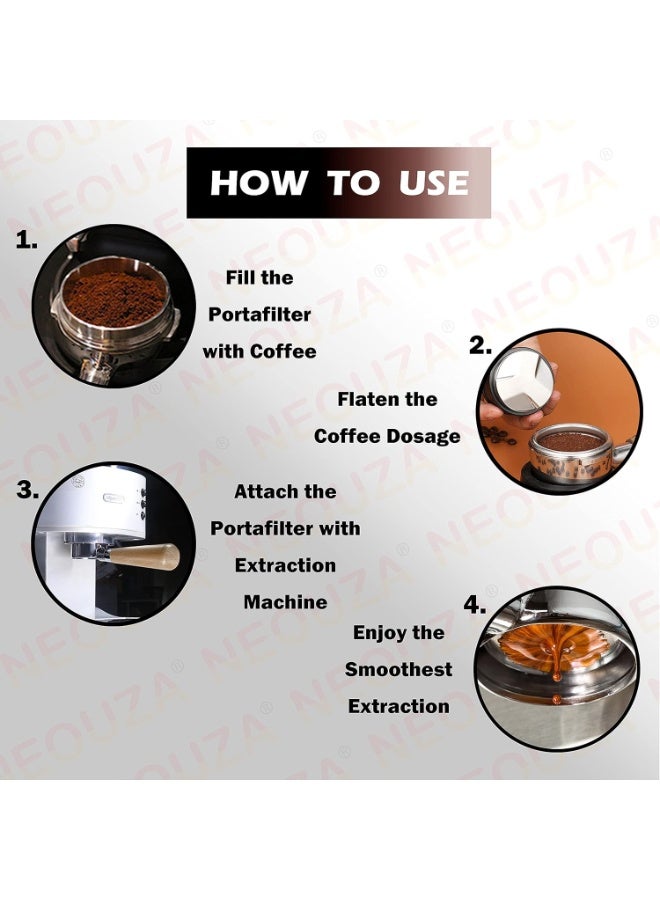 HOW TO USE

1.

Fill the Portafilter with Coffee

2.

Flaten the Coffee Dosage

3.

Attach the Portafilter with Extraction Machine

4.

Enjoy the Smoothest Extraction

NEOUZA®