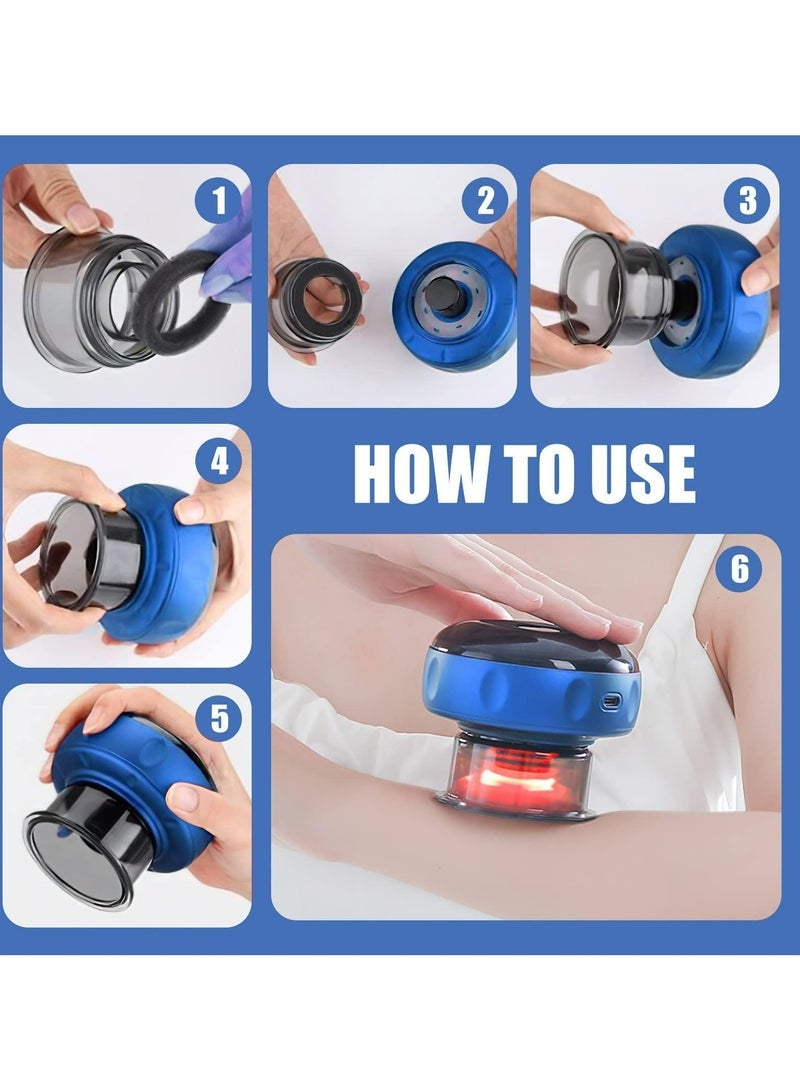 1

2

3

4

HOW TO USE

6

5