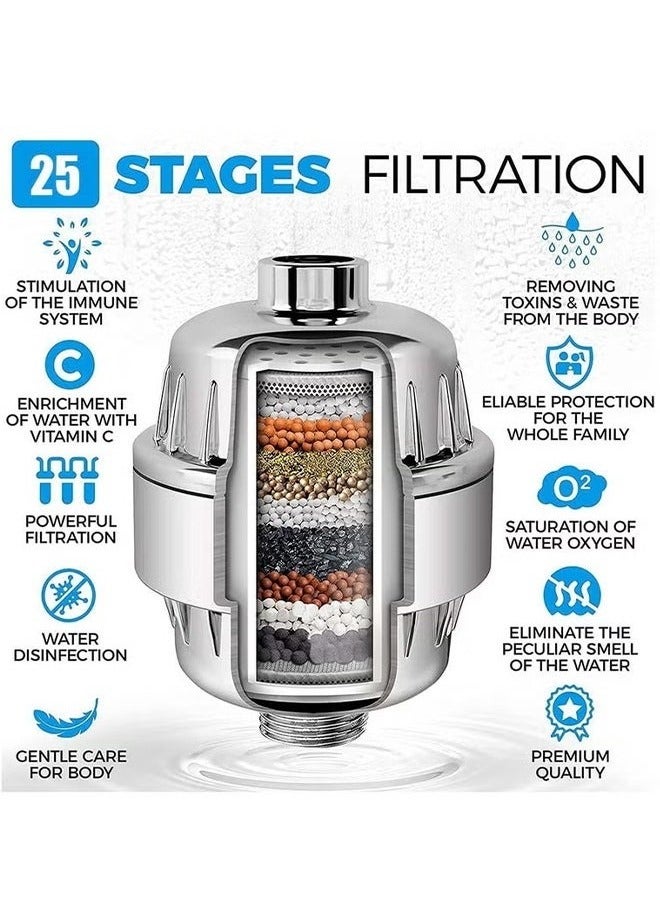 25 STAGES FILTRATION

STIMULATION OF THE IMMUNE SYSTEM

C

ENRICHMENT OF WATER WITH VITAMIN C

POWERFUL FILTRATION

WATER DISINFECTION

GENTLE CARE FOR BODY

REMOVING TOXINS & WASTE FROM THE BODY

ELIABLE PROTECTION FOR THE WHOLE FAMILY

$O^2$

SATURATION OF WATER OXYGEN

ELIMINATE THE PECULIAR SMELL OF THE WATER

PREMIUM QUALITY