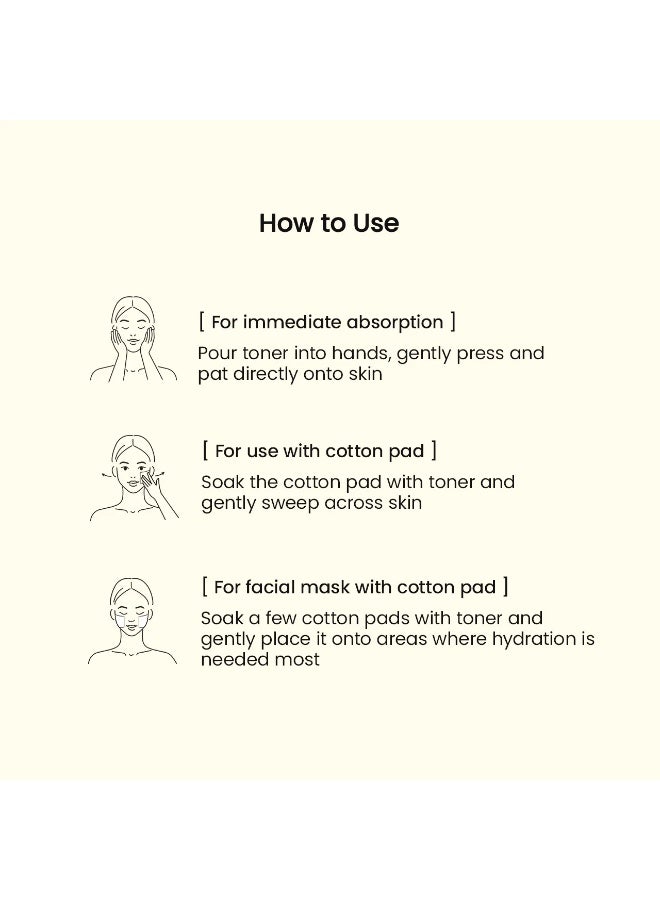 How to Use

[ For immediate absorption ]

Pour toner into hands, gently press and pat directly onto skin

[ For use with cotton pad ]

Soak the cotton pad with toner and gently sweep across skin

[ For facial mask with cotton pad ]

Soak a few cotton pads with toner and gently place it onto areas where hydration is needed most