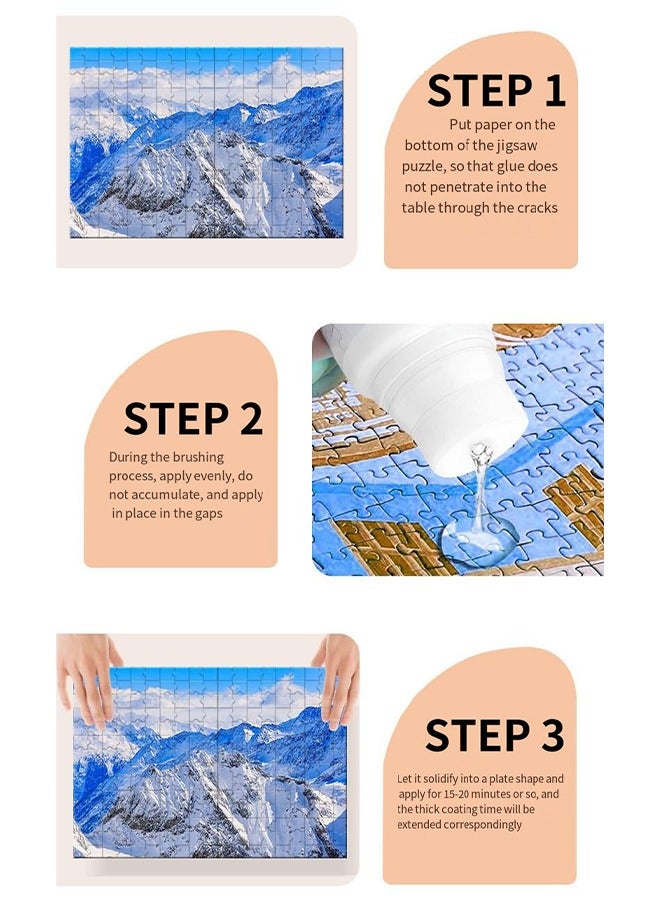 STEP 1
Put paper on the bottom of the jigsaw puzzle, so that glue does not penetrate into the table through the cracks

STEP 2
During the brushing process, apply evenly, do not accumulate, and apply in place in the gaps

STEP 3
Let it solidify into a plate shape and apply for 15-20 minutes or so, and the thick coating time will be extended correspondingly