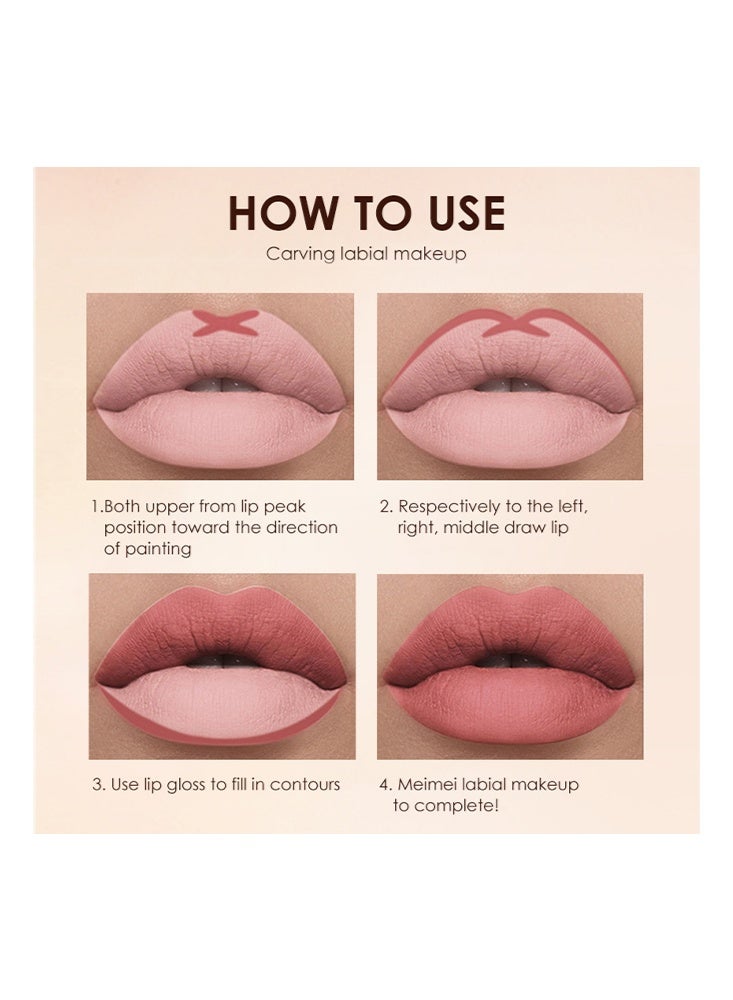 HOW TO USE

Carving labial makeup

1.Both upper from lip peak position toward the direction of painting

2. Respectively to the left, right, middle draw lip

3. Use lip gloss to fill in contours

4. Meimei labial makeup to complete!