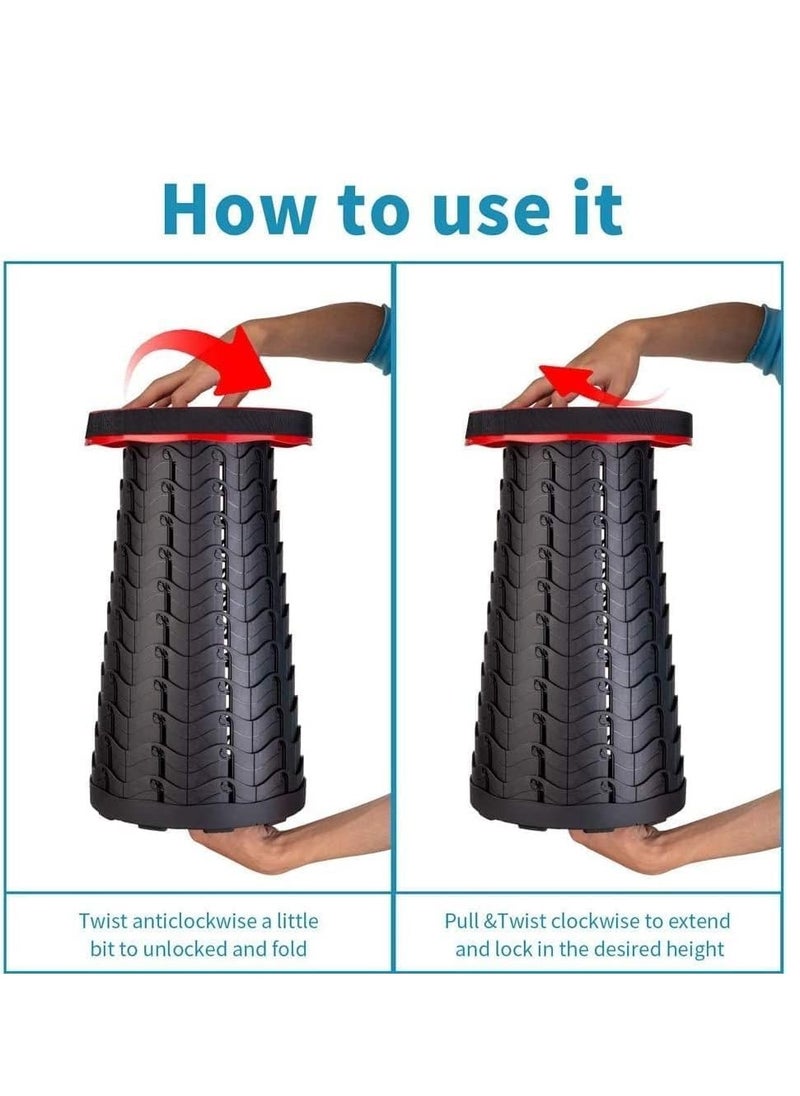 How to use it

Twist anticlockwise a little bit to unlocked and fold

Pull &Twist clockwise to extend and lock in the desired height