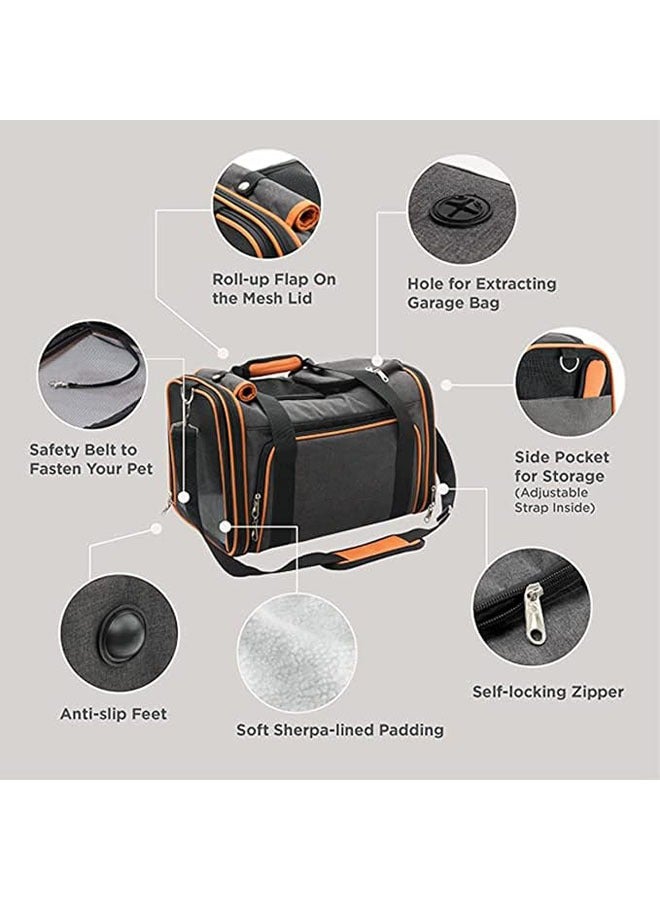 Roll-up Flap On the Mesh Lid

Hole for Extracting Garage Bag

Safety Belt to Fasten Your Pet

Side Pocket for Storage (Adjustable Strap Inside)

Anti-slip Feet

Soft Sherpa-lined Padding

Self-locking Zipper