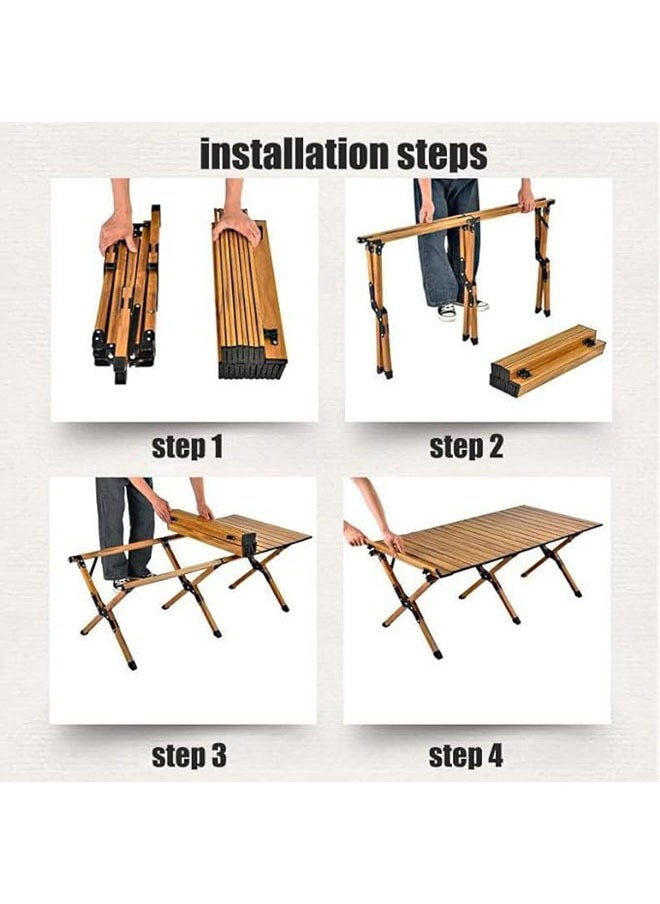 installation steps

step 1

step 2

step 3

step 4