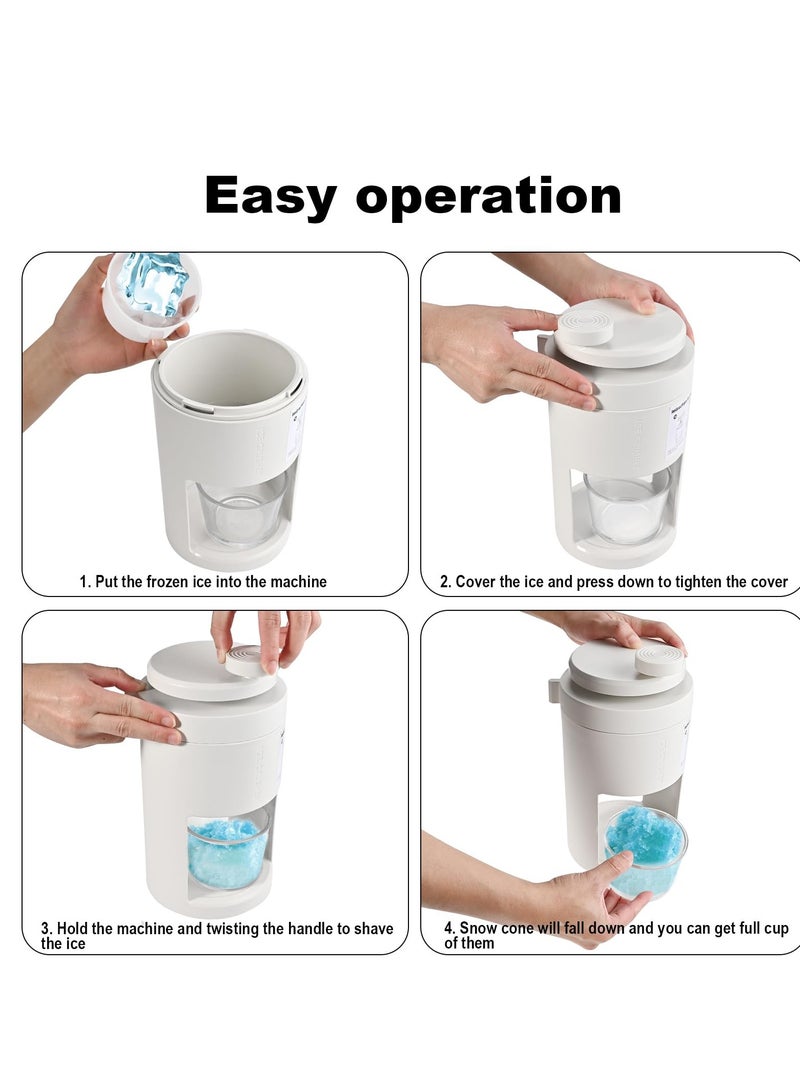 Easy operation

1. Put the frozen ice into the machine

2. Cover the ice and press down to tighten the cover

3. Hold the machine and twisting the handle to shave the ice

4. Snow cone will fall down and you can get full cup of them