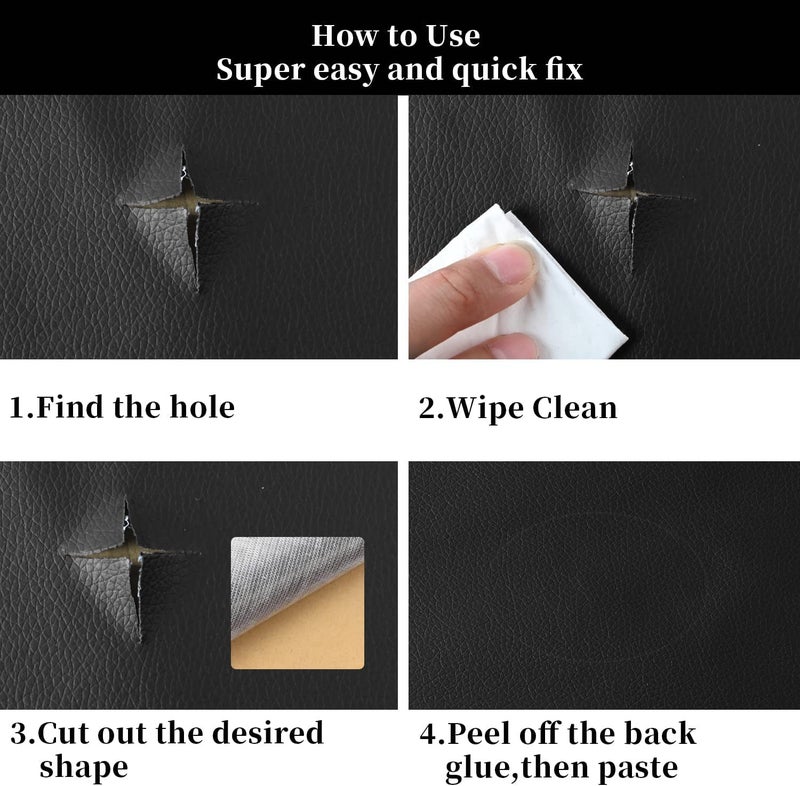 How to Use
Super easy and quick fix

1.Find the hole

2.Wipe Clean

3.Cut out the desired shape

4.Peel off the back glue,then paste