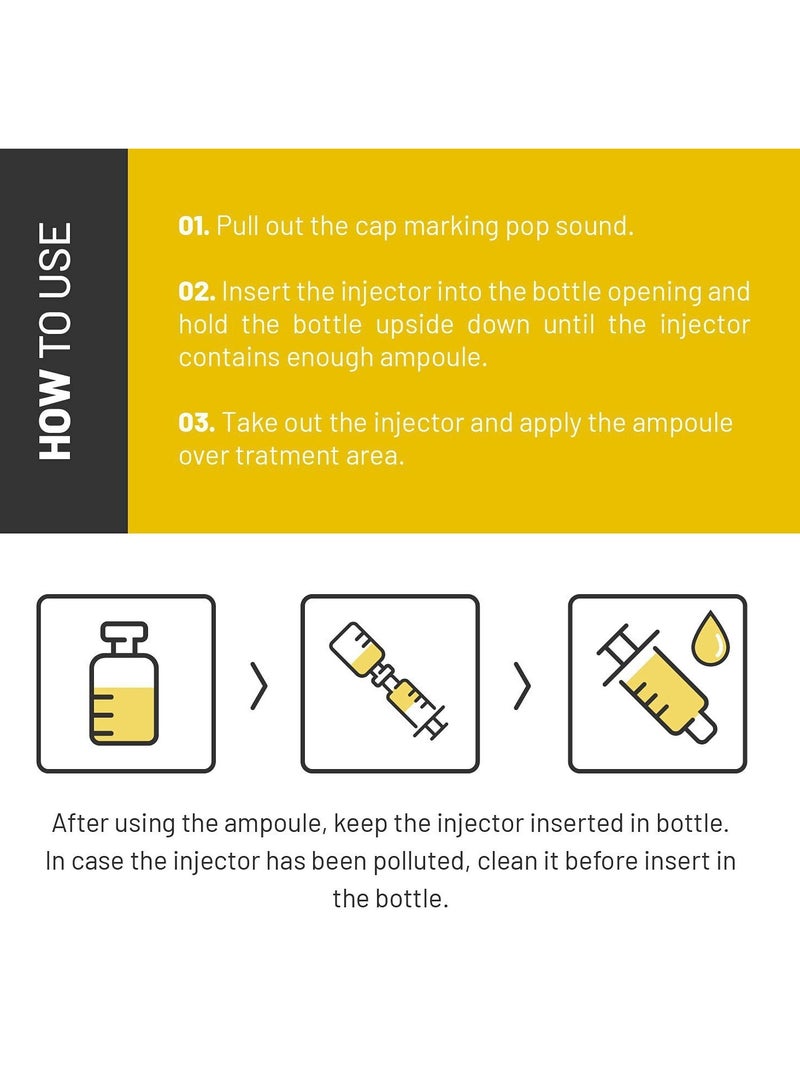 HOW TO USE

01. Pull out the cap marking pop sound.

02. Insert the injector into the bottle opening and hold the bottle upside down until the injector contains enough ampoule.

03. Take out the injector and apply the ampoule over tratment area.

After using the ampoule, keep the injector inserted in bottle. In case the injector has been polluted, clean it before insert in the bottle.