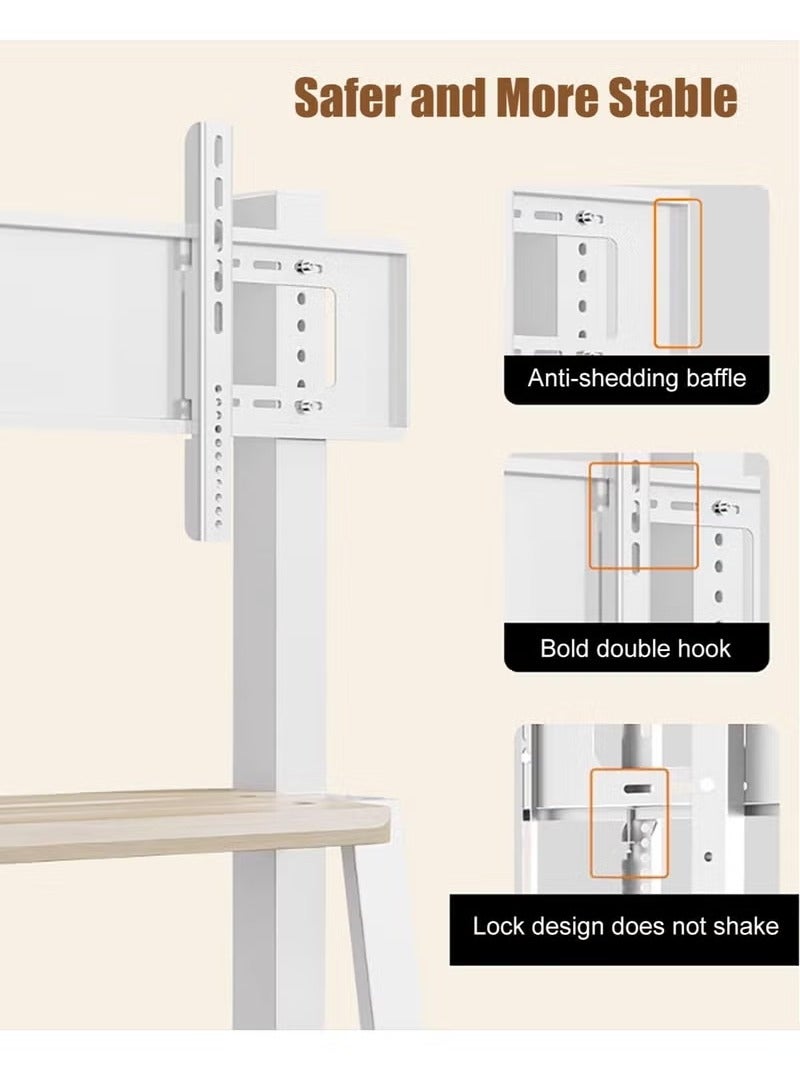 Safer and More Stable

Anti-shedding baffle

Bold double hook

Lock design does not shake