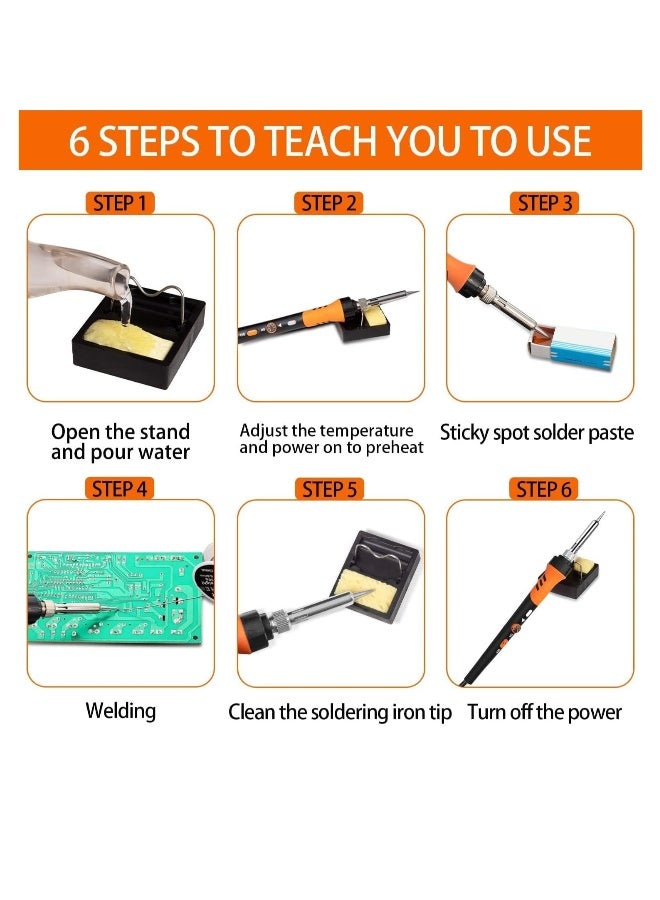 6 STEPS TO TEACH YOU TO USE

STEP 1

Open the stand and pour water

STEP 2

Adjust the temperature and power on to preheat

STEP 3

Sticky spot solder paste

STEP 4

Welding

STEP 5

Clean the soldering iron tip

STEP 6

Turn off the power