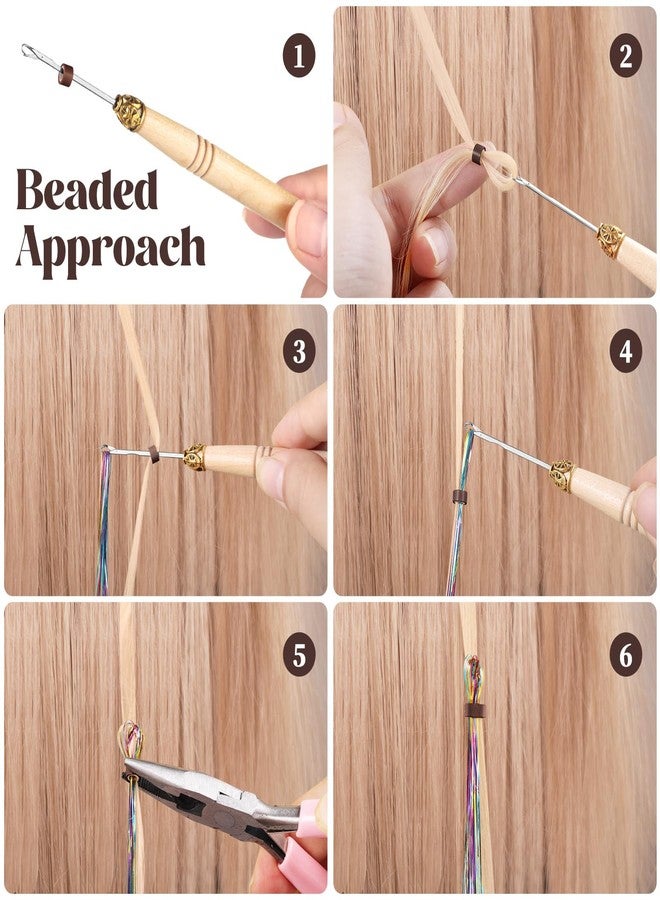 1

Beaded Approach

2

3

4

5

6