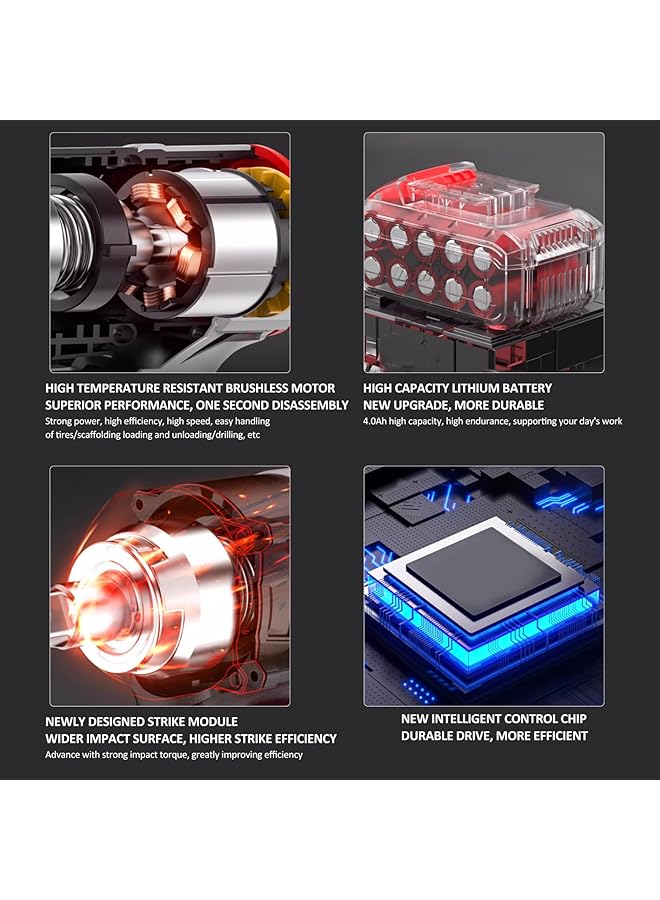 HIGH TEMPERATURE RESISTANT BRUSHLESS MOTOR
SUPERIOR PERFORMANCE, ONE SECOND DISASSEMBLY
Strong power, high efficiency, high speed, easy handling of tires/scaffolding loading and unloading/drilling, etc

HIGH CAPACITY LITHIUM BATTERY
NEW UPGRADE, MORE DURABLE
4.0Ah high capacity, high endurance, supporting your day's work

NEWLY DESIGNED STRIKE MODULE
WIDER IMPACT SURFACE, HIGHER STRIKE EFFICIENCY
Advance with strong impact torque, greatly improving efficiency

NEW INTELLIGENT CONTROL CHIP
DURABLE DRIVE, MORE EFFICIENT