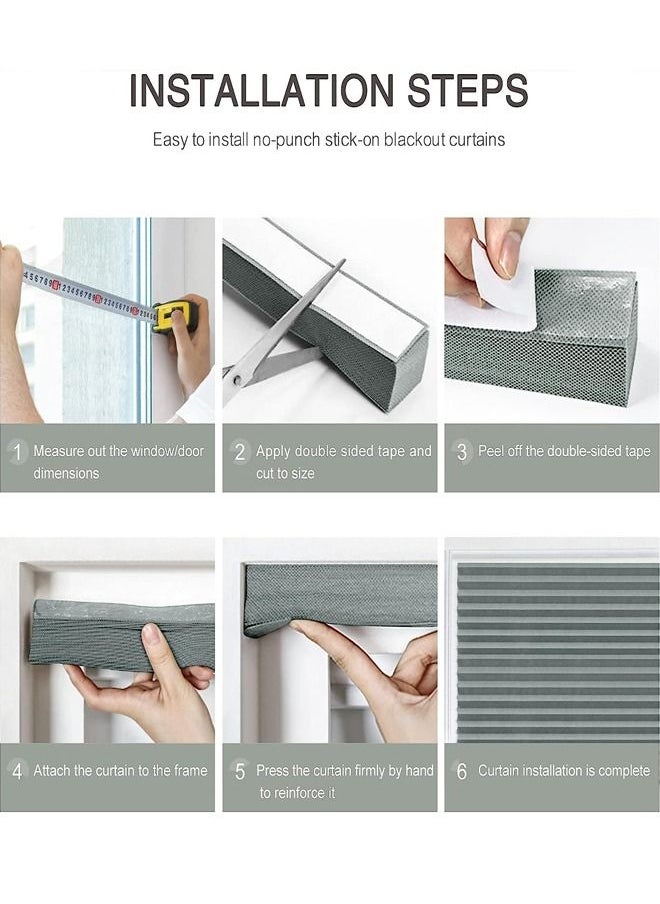 INSTALLATION STEPS

Easy to install no-punch stick-on blackout curtains

1 Measure out the window/door dimensions

2 Apply double sided tape and cut to size

3 Peel off the double-sided tape

4 Attach the curtain to the frame

5 Press the curtain firmly by hand to reinforce it

6 Curtain installation is complete