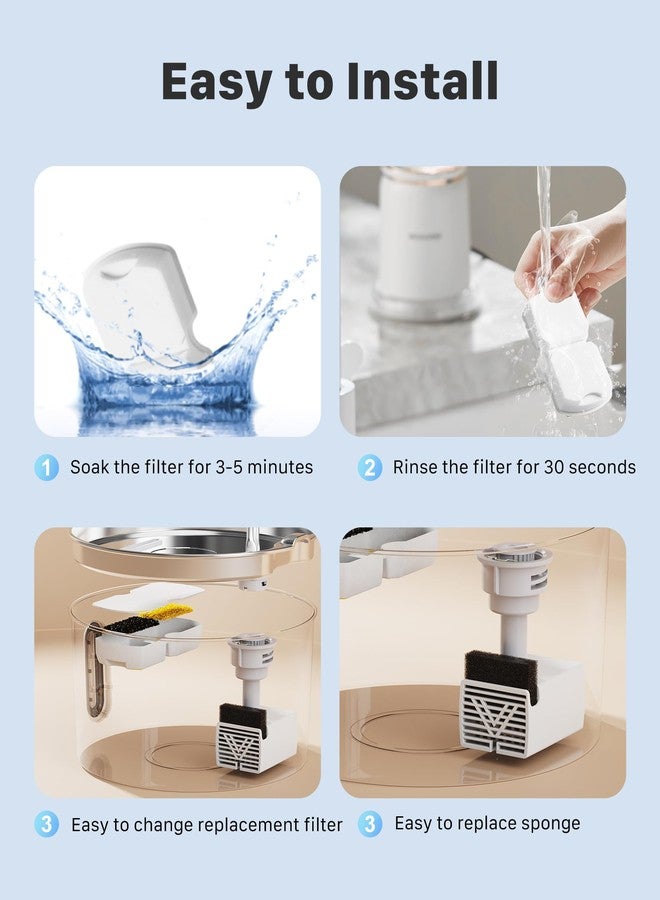 Easy to Install

1 Soak the filter for 3-5 minutes

2 Rinse the filter for 30 seconds

3 Easy to change replacement filter

3 Easy to replace sponge