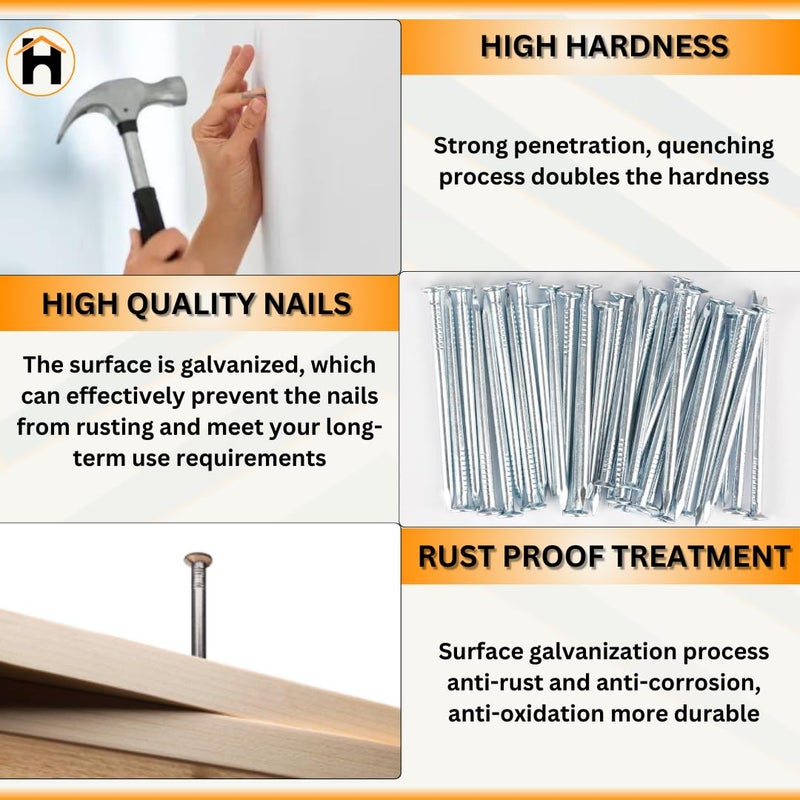 H

HIGH HARDNESS

Strong penetration, quenching process doubles the hardness

HIGH QUALITY NAILS

The surface is galvanized, which can effectively prevent the nails from rusting and meet your long-term use requirements

RUST PROOF TREATMENT

Surface galvanization process anti-rust and anti-corrosion, anti-oxidation more durable