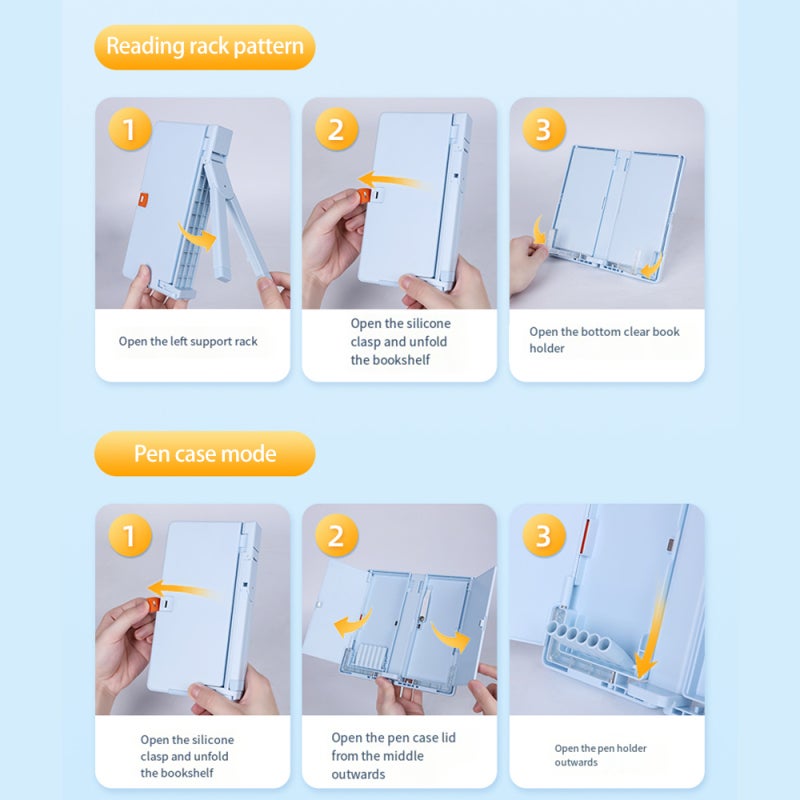 Reading rack pattern

1

Open the left support rack

2

Open the silicone clasp and unfold the bookshelf

3

Open the bottom clear book holder

Pen case mode

1

Open the silicone clasp and unfold the bookshelf

2

Open the pen case lid from the middle outwards

3

Open the pen holder outwards